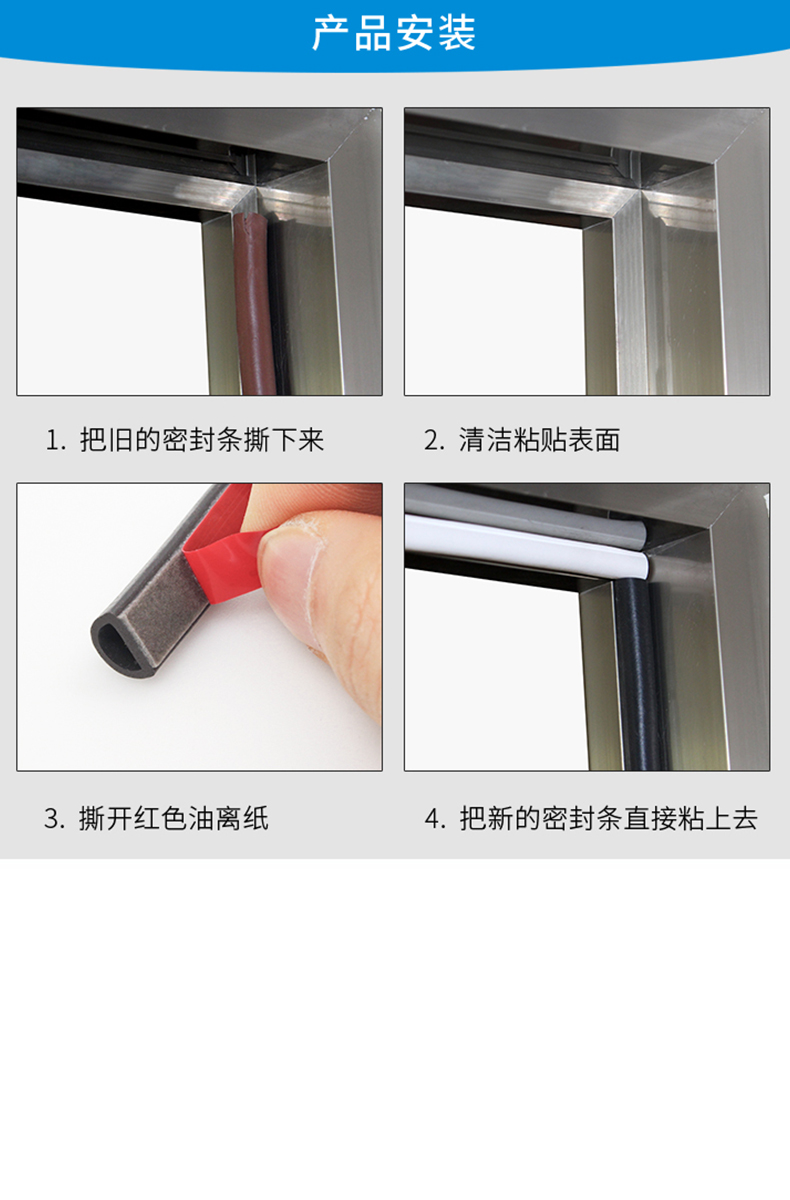 产品安装

1. 把旧的密封条撕下来

2. 清洁粘贴表面

3. 撕开红色油离纸

4. 把新的密封条直接粘上去