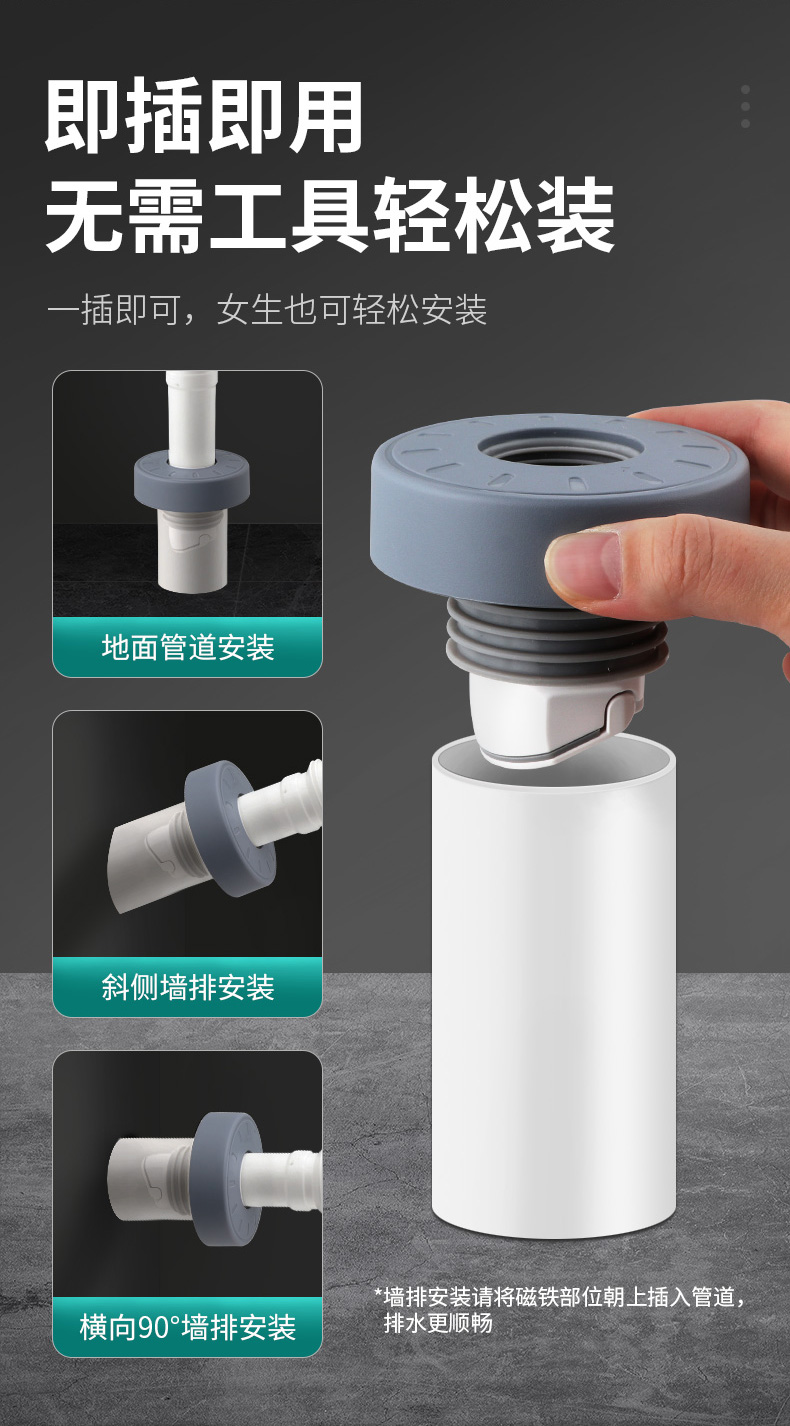 即插即用
无需工具轻松装

一插即可，女生也可轻松安装

地面管道安装

斜侧墙排安装

横向90°墙排安装

*墙排安装请将磁铁部位朝上插入管道，排水更顺畅