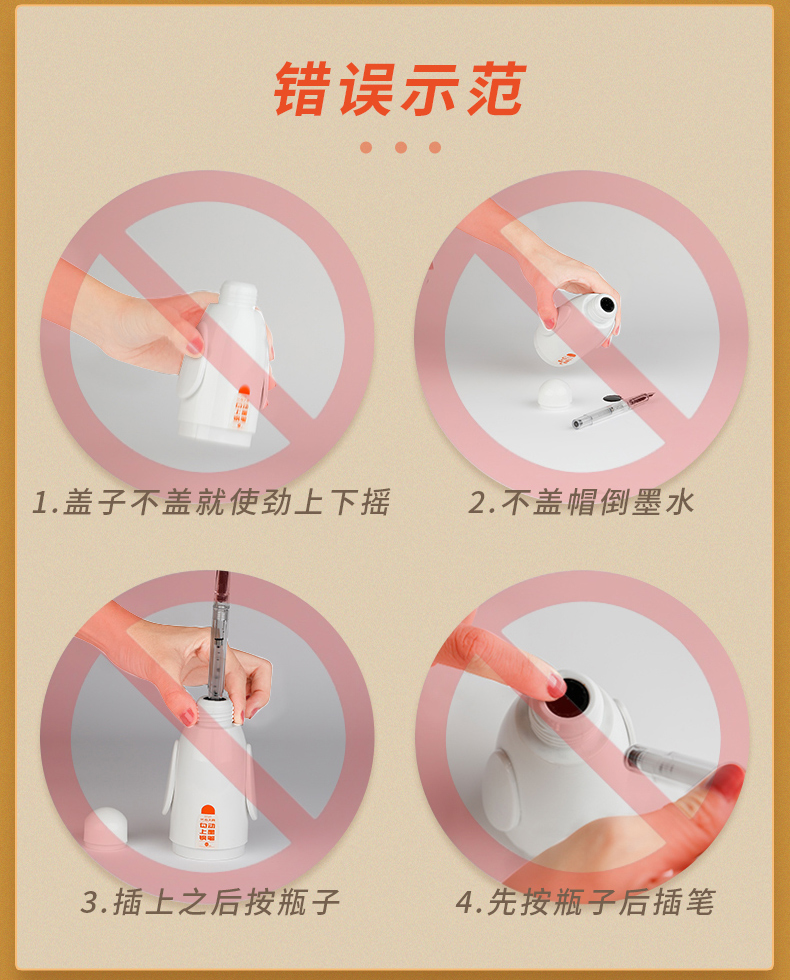 错误示范

1.盖子不盖就使劲上下摇

2.不盖帽倒墨水

3.插上之后按瓶子

4.先按瓶子后插笔