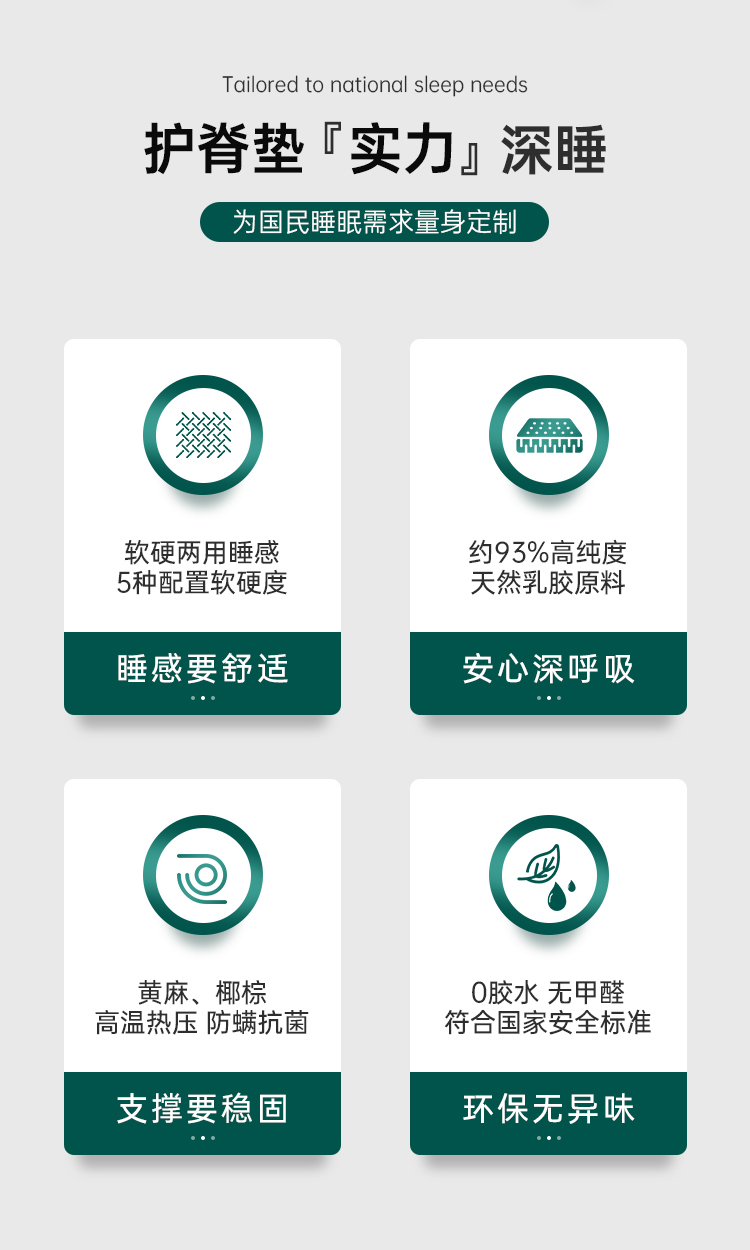 Tailored to national sleep needs

护脊垫『实力』深睡

为国民睡眠需求量身定制

软硬两用睡感
5种配置软硬度

睡感要舒适

约93%高纯度
天然乳胶原料

安心深呼吸

黄麻、椰棕
高温热压 防螨抗菌

支撑要稳固

0胶水 无甲醛
符合国家安全标准

环保无异味