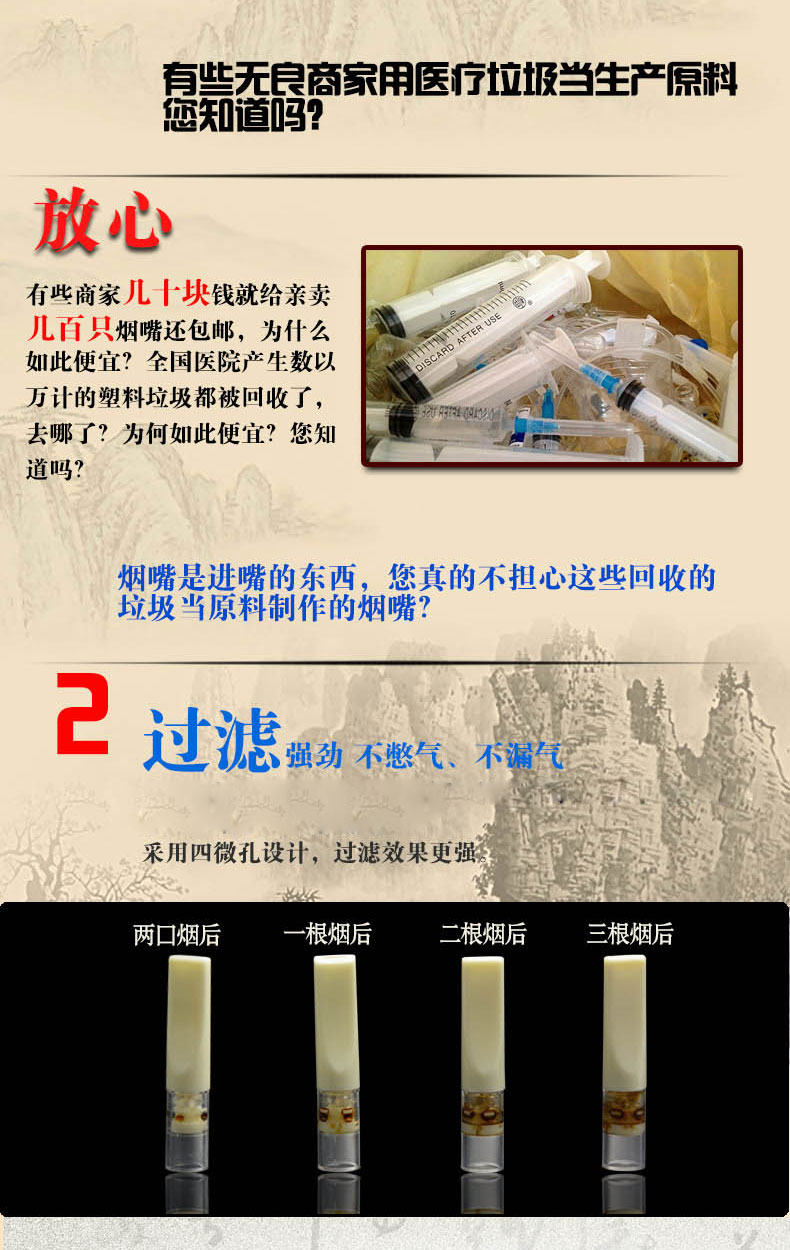 有些无良商家用医疗垃圾当生产原料
您知道吗？

放心

有些商家几十块钱就给亲卖几百只烟嘴还包邮，为什么如此便宜？全国医院产生数以万计的塑料垃圾都被回收了，去哪了？为何如此便宜？您知道吗？

DISCARD AFTER USE

烟嘴是进嘴的东西，您真的不担心这些回收的垃圾当原料制作的烟嘴？

2 过滤 强劲 不憋气、不漏气

采用四微孔设计，过滤效果更强。

两口烟后　一根烟后　二根烟后　三根烟后