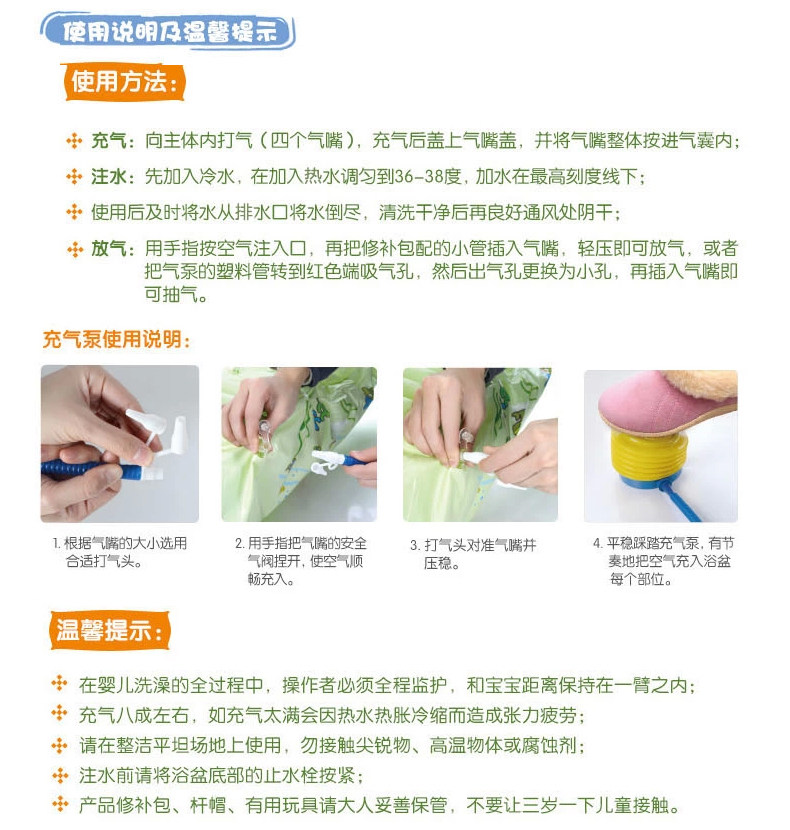 使用说明及温馨提示

使用方法：

充气：向主体内打气（四个气嘴），充气后盖上气嘴盖，并将气嘴整体按进气囊内；

注水：先加入冷水，在加入热水调匀到36-38度，加水在最高刻度线下；

使用后及时将水从排水口将水倒尽，清洗干净后再良好通风处阴干；

放气：用手指按空气注入口，再把修补包配的小管插入气嘴，轻压即可放气，或者把气泵的塑料管转到红色端吸气孔，然后出气孔更换为小孔，再插入气嘴即可抽气。

充气泵使用说明：

1. 根据气嘴的大小选用合适打气头。

2. 用手指把气嘴的安全气阀捏开，使空气顺畅充入。

3. 打气头对准气嘴并压稳。

4. 平稳踩踏充气泵，有节奏地把空气充入浴盆每个部位。

温馨提示：

在婴儿洗澡的全过程中，操作者必须全程监护，和宝宝距离保持在一臂之内；

充气八成左右，如充气太满会因热水热胀冷缩而造成张力疲劳；

请在整洁平坦场地上使用，勿接触尖锐物、高温物体或腐蚀剂；

注水前请将浴盆底部的止水栓按紧；

产品修补包、杆帽、有用玩具请大人妥善保管，不要让三岁一下儿童接触。