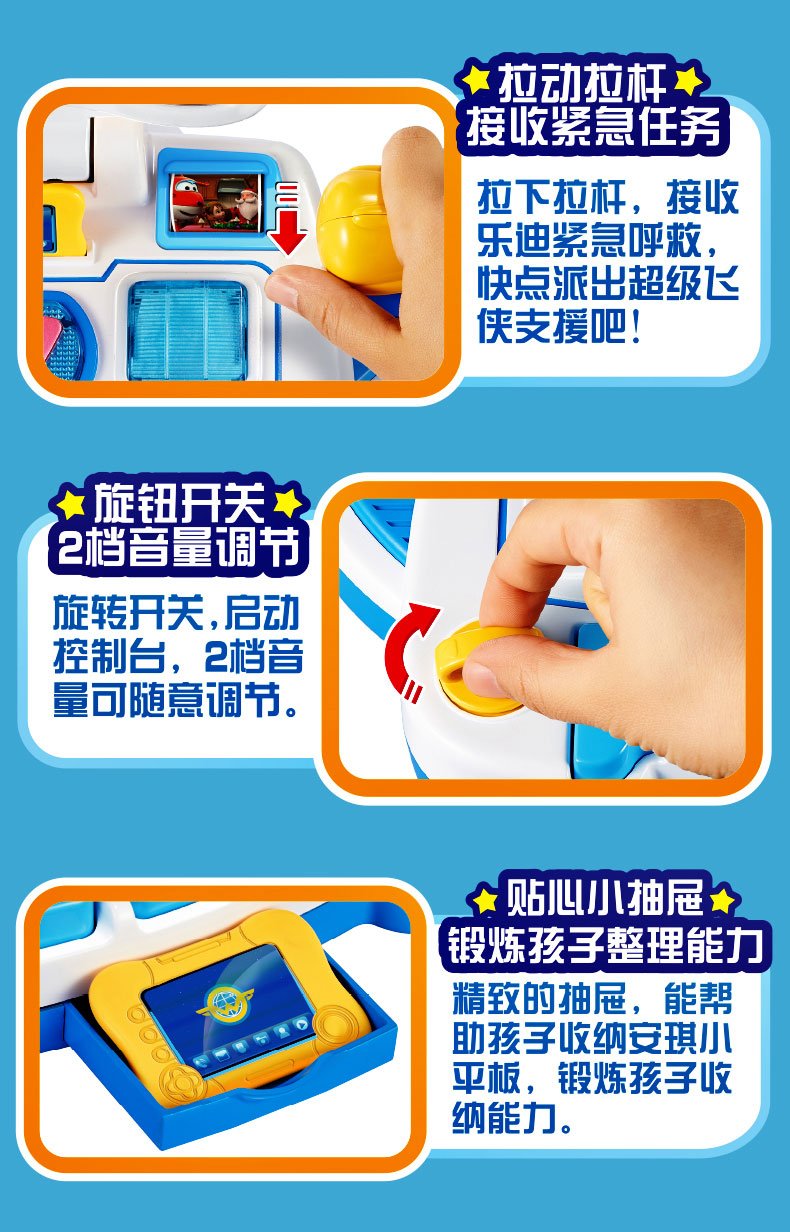 拉动拉杆
接收紧急任务

拉下拉杆，接收乐迪紧急呼救，快点派出超级飞侠支援吧！

旋钮开关
2档音量调节

旋转开关，启动控制台，2档音量可随意调节。

贴心小抽屉
锻炼孩子整理能力

精致的抽屉，能帮助孩子收纳安琪小平板，锻炼孩子收纳能力。