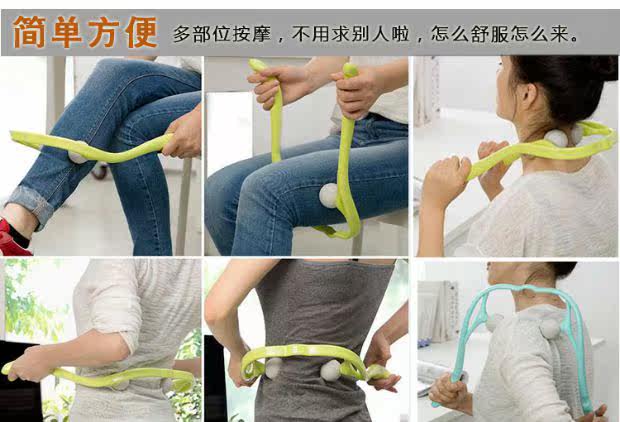 简单方便 多部位按摩，不用求别人啦，怎么舒服怎么来。