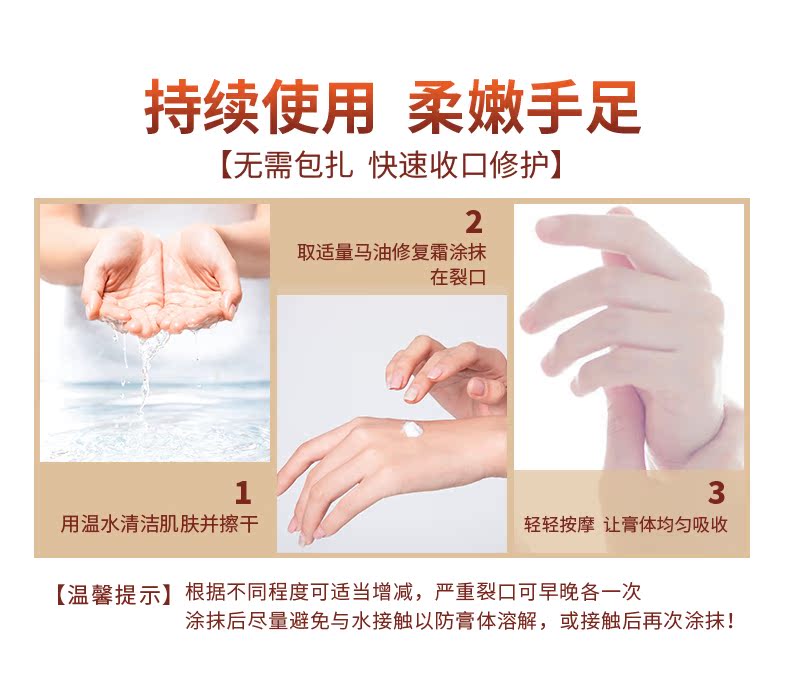 持续使用 柔嫩手足

【无需包扎 快速收口修护】

1
用温水清洁肌肤并擦干

2
取适量马油修复霜涂抹在裂口

3
轻轻按摩 让膏体均匀吸收

【温馨提示】根据不同程度可适当增减，严重裂口可早晚各一次
涂抹后尽量避免与水接触以防膏体溶解，或接触后再次涂抹！