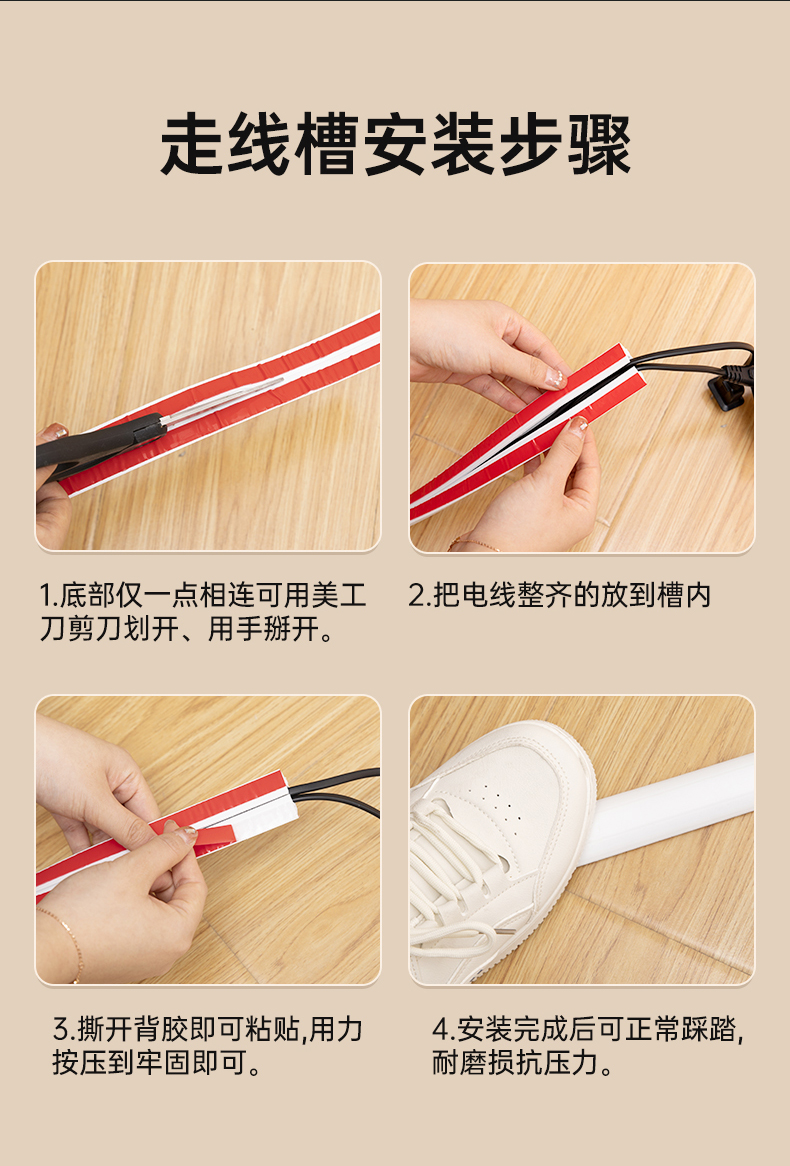 走线槽安装步骤

1.底部仅一点相连可用美工刀剪刀划开、用手掰开。

2.把电线整齐的放到槽内

3.撕开背胶即可粘贴,用力按压到牢固即可。

4.安装完成后可正常踩踏,耐磨损抗压力。