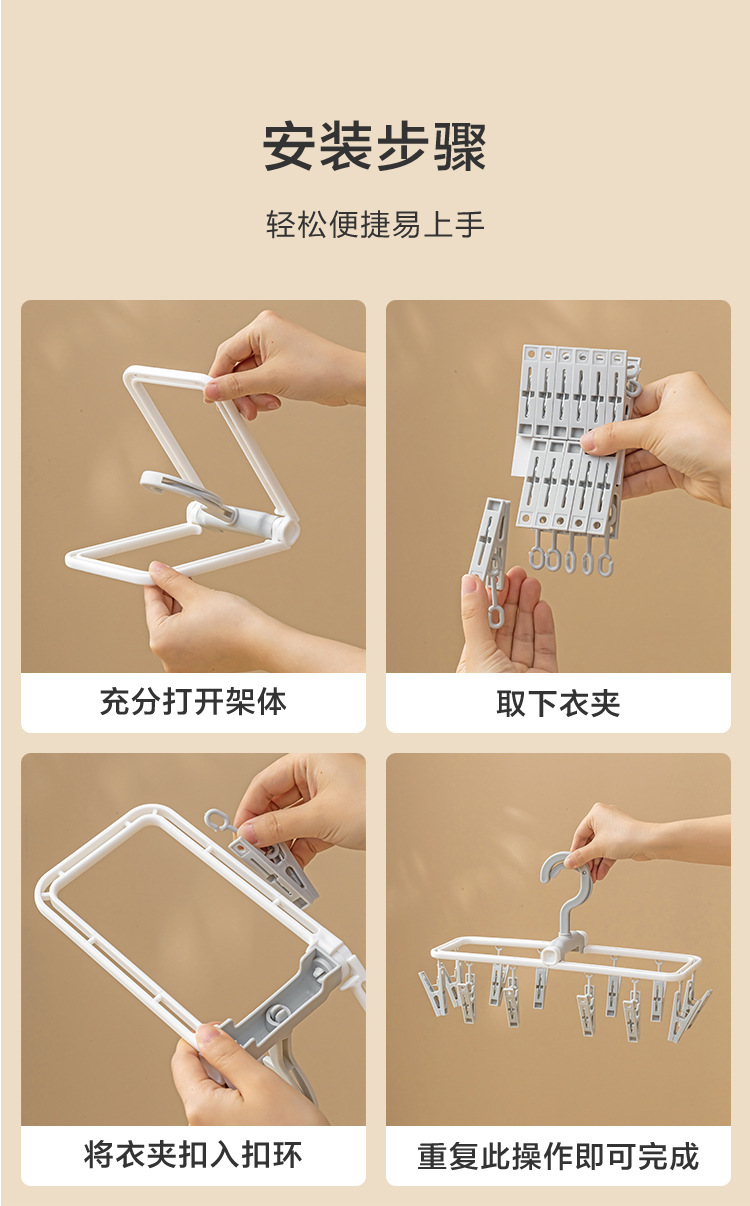 安装步骤

轻松便捷易上手

充分打开架体

取下衣夹

将衣夹扣入扣环

重复此操作即可完成