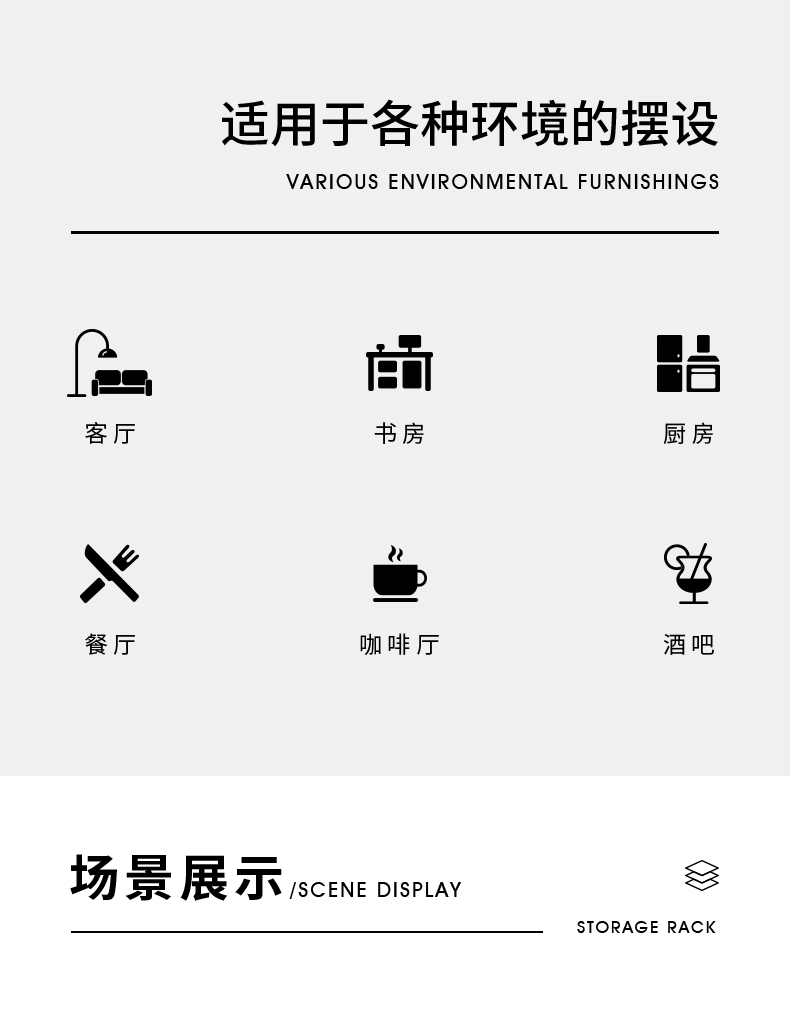 适用于各种环境的摆设

VARIOUS ENVIRONMENTAL FURNISHINGS

客厅

书房

厨房

餐厅

咖啡厅

酒吧

场景展示/SCENE DISPLAY

STORAGE RACK