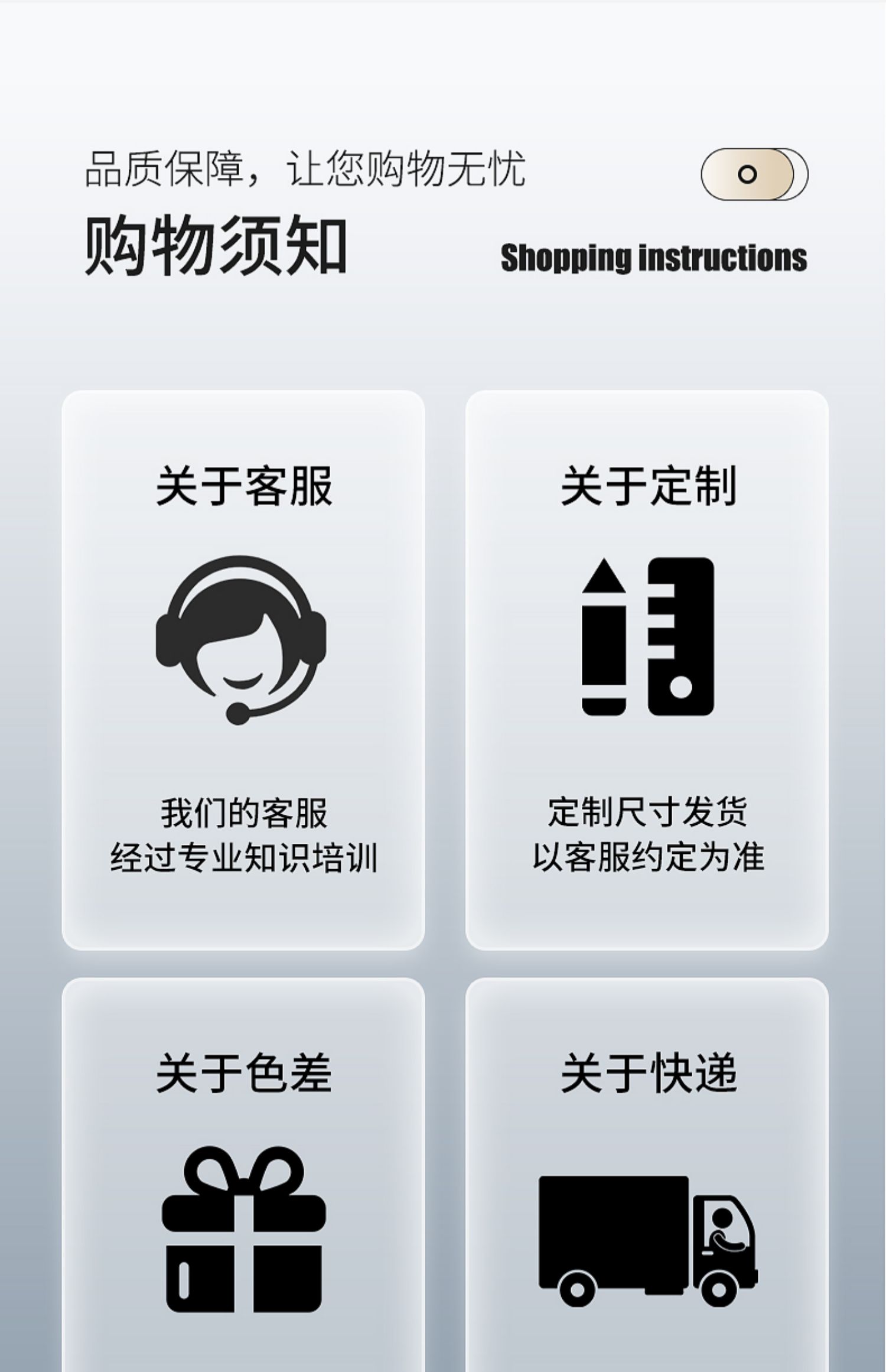 品质保障，让您购物无忧

购物须知

Shopping instructions

关于客服

我们的客服
经过专业知识培训

关于定制

定制尺寸发货
以客服约定为准

关于色差

关于快递