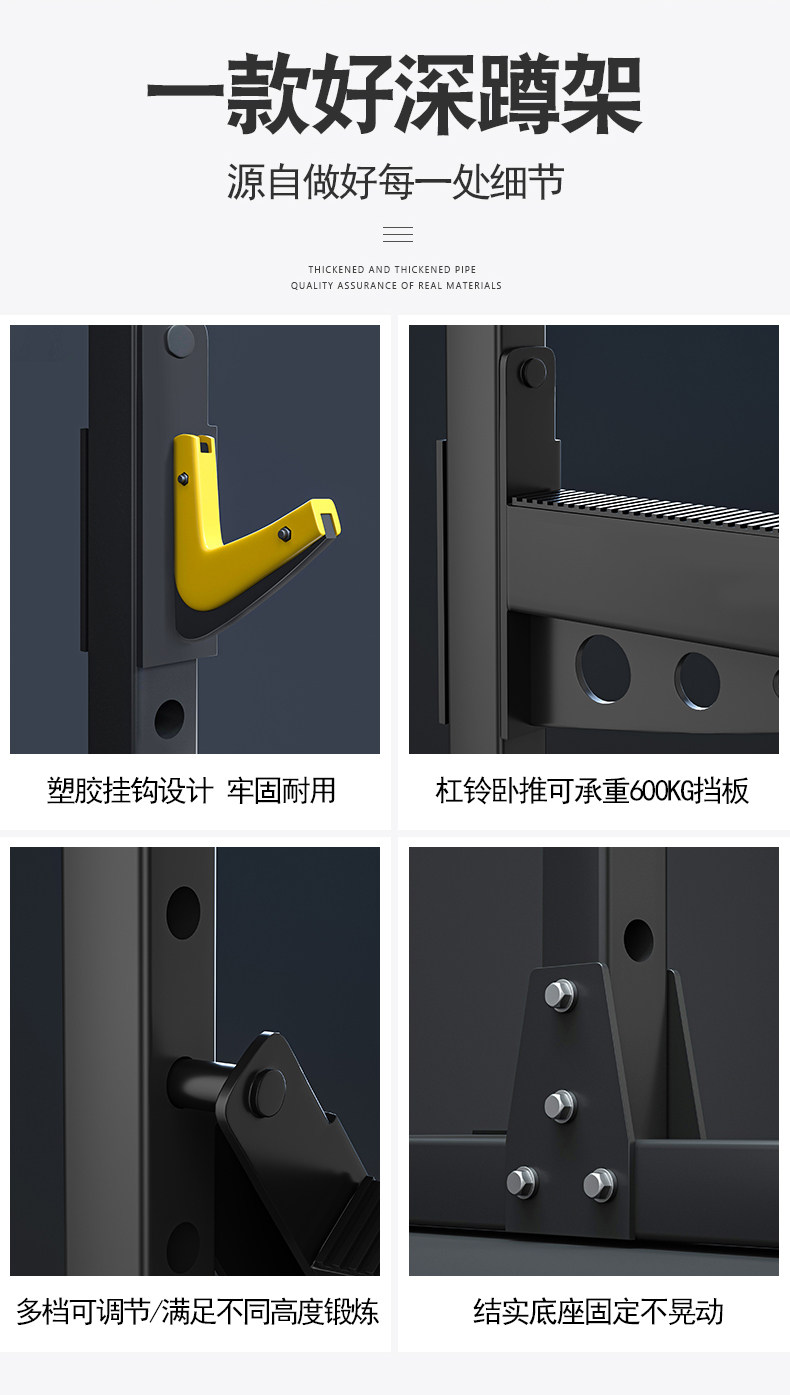 一款好深蹲架

源自做好每一处细节

THICKENED AND THICKENED PIPE
QUALITY ASSURANCE OF REAL MATERIALS

塑胶挂钩设计 牢固耐用

杠铃卧推可承重600KG挡板

多档可调节/满足不同高度锻炼

结实底座固定不晃动