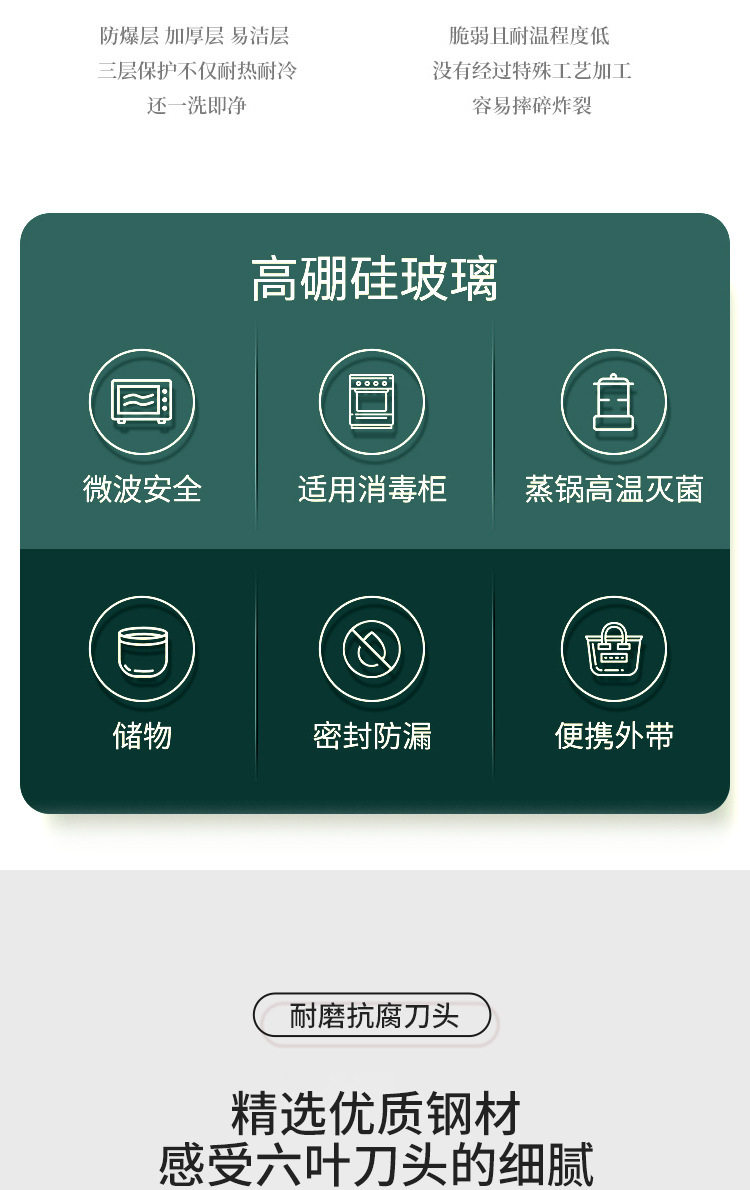 防爆层 加厚层 易洁层
三层保护不仅耐热耐冷
还一洗即净

脆弱且耐温程度低
没有经过特殊工艺加工
容易摔碎炸裂

高硼硅玻璃

微波安全

适用消毒柜

蒸锅高温灭菌

储物

密封防漏

便携外带

耐磨抗腐刀头

精选优质钢材
感受六叶刀头的细腻