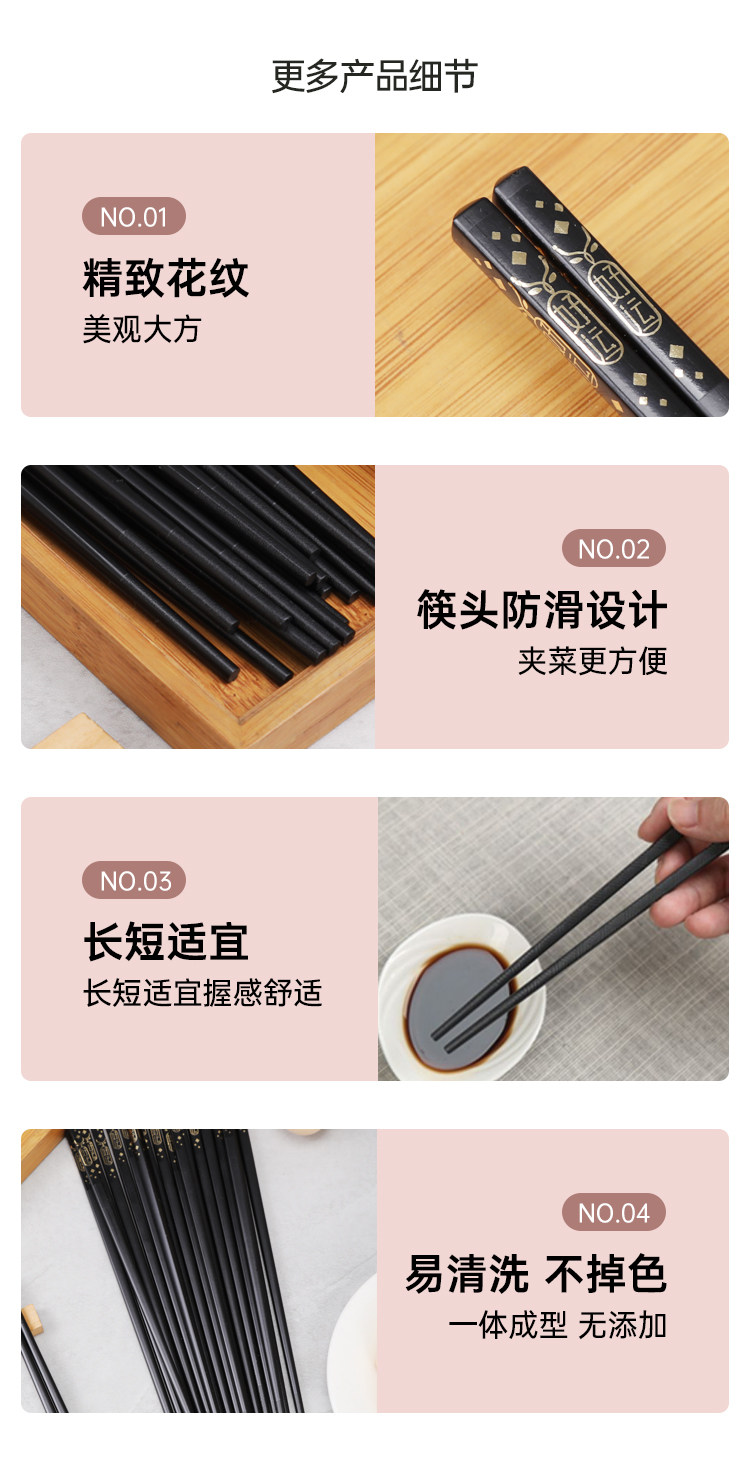 更多产品细节

NO.01
精致花纹
美观大方

NO.02
筷头防滑设计
夹菜更方便

NO.03
长短适宜
长短适宜握感舒适

NO.04
易清洗 不掉色
一体成型 无添加