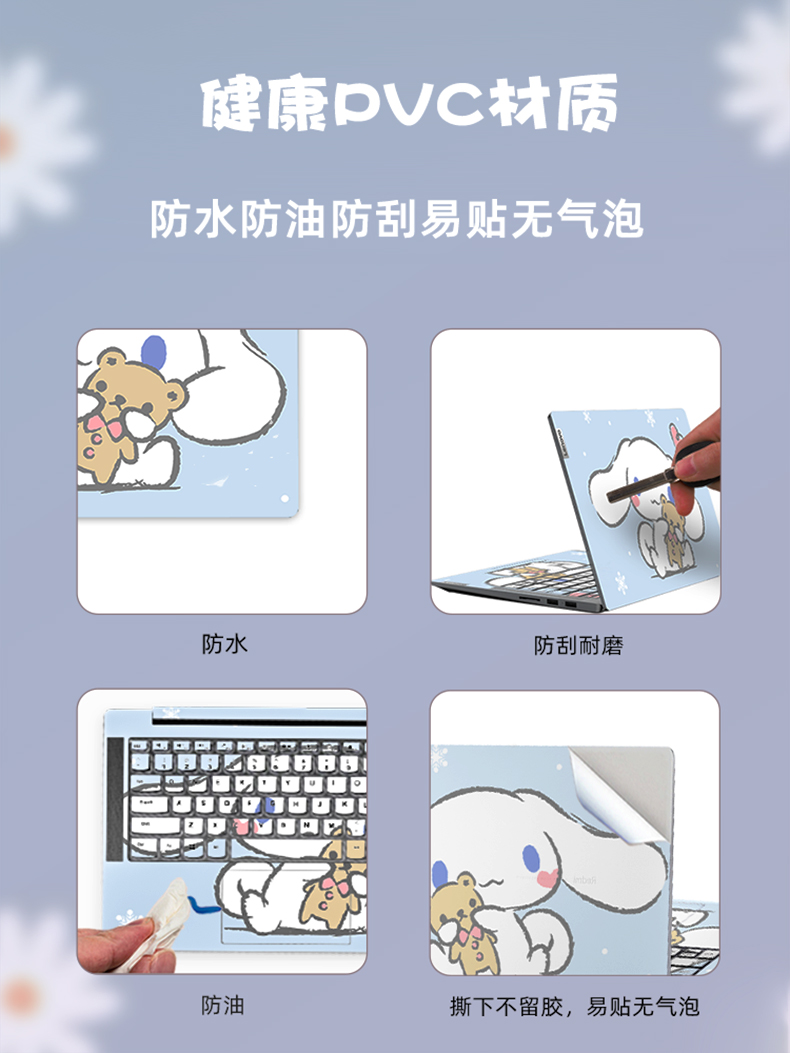 健康PVC材质

防水防油防刮易贴无气泡

防水

防刮耐磨

防油

撕下不留胶，易贴无气泡