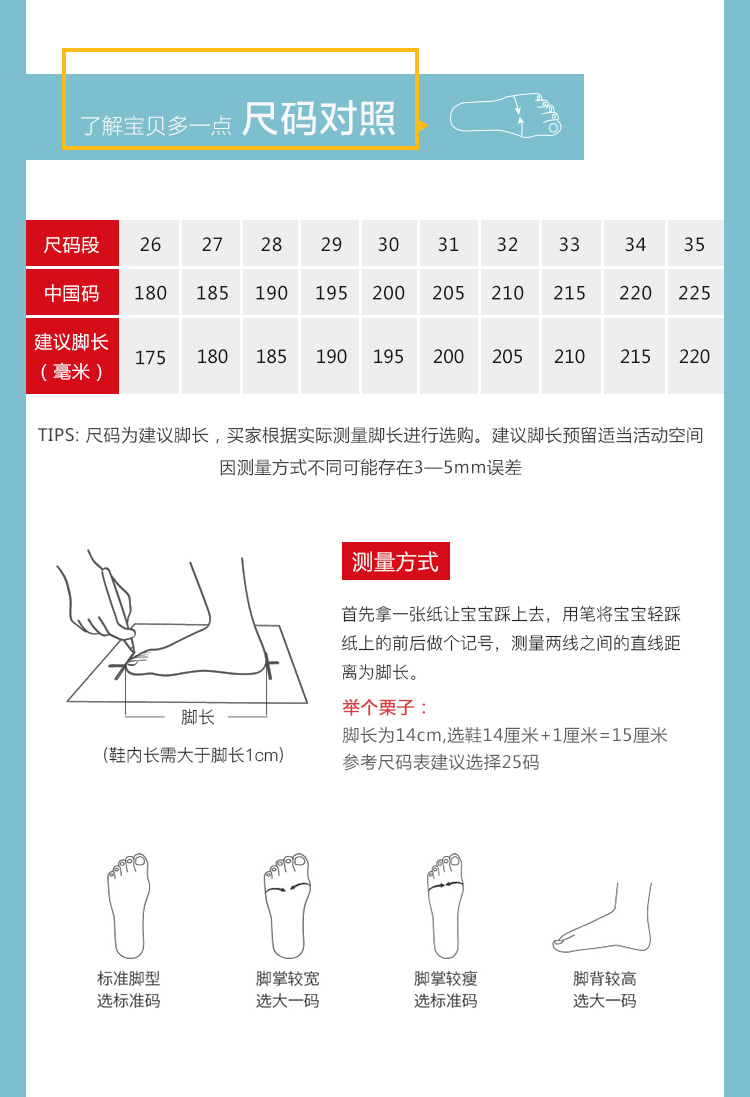 了解宝贝多一点 尺码对照

| 尺码段 | 26 | 27 | 28 | 29 | 30 | 31 | 32 | 33 | 34 | 35 |
|---|---|---|---|---|---|---|---|---|---|---|
| 中国码 | 180 | 185 | 190 | 195 | 200 | 205 | 210 | 215 | 220 | 225 |
| 建议脚长（毫米） | 175 | 180 | 185 | 190 | 195 | 200 | 205 | 210 | 215 | 220 |

TIPS: 尺码为建议脚长，买家根据实际测量脚长进行选购。建议脚长预留适当活动空间
因测量方式不同可能存在3—5mm误差

脚长
（鞋内长需大于脚长1cm）

测量方式

首先拿一张纸让宝宝踩上去，用笔将宝宝轻踩纸上的前后做个记号，测量两线之间的直线距离为脚长。

举个栗子：
脚长为14cm,选鞋14厘米+1厘米=15厘米
参考尺码表建议选择25码

标准脚型
选标准码

脚掌较宽
选大一码

脚掌较瘦
选标准码

脚背较高
选大一码