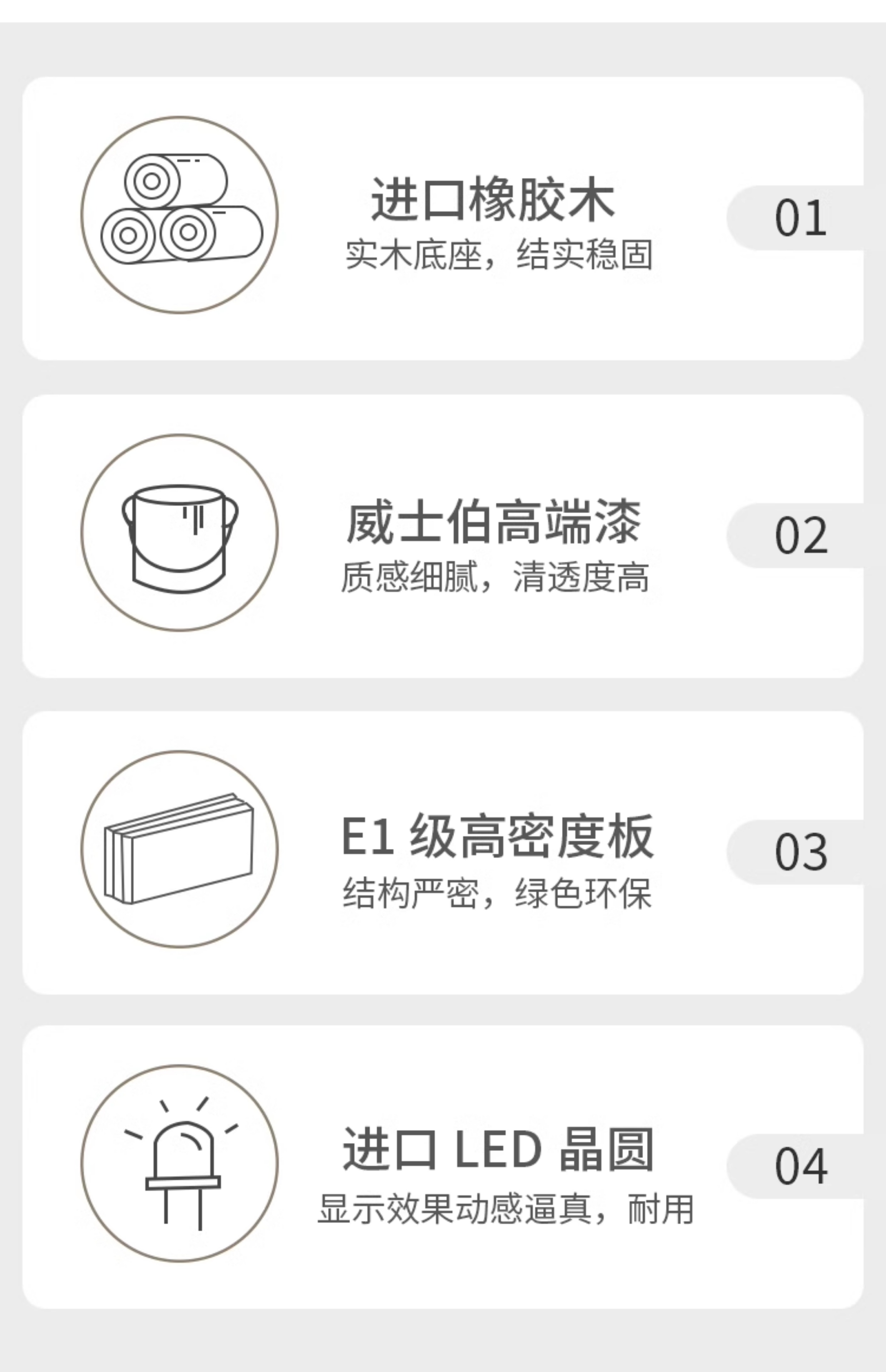 进口橡胶木
实木底座，结实稳固

01

威士伯高端漆
质感细腻，清透度高

02

E1级高密度板
结构严密，绿色环保

03

进口LED晶圆
显示效果动感逼真，耐用

04