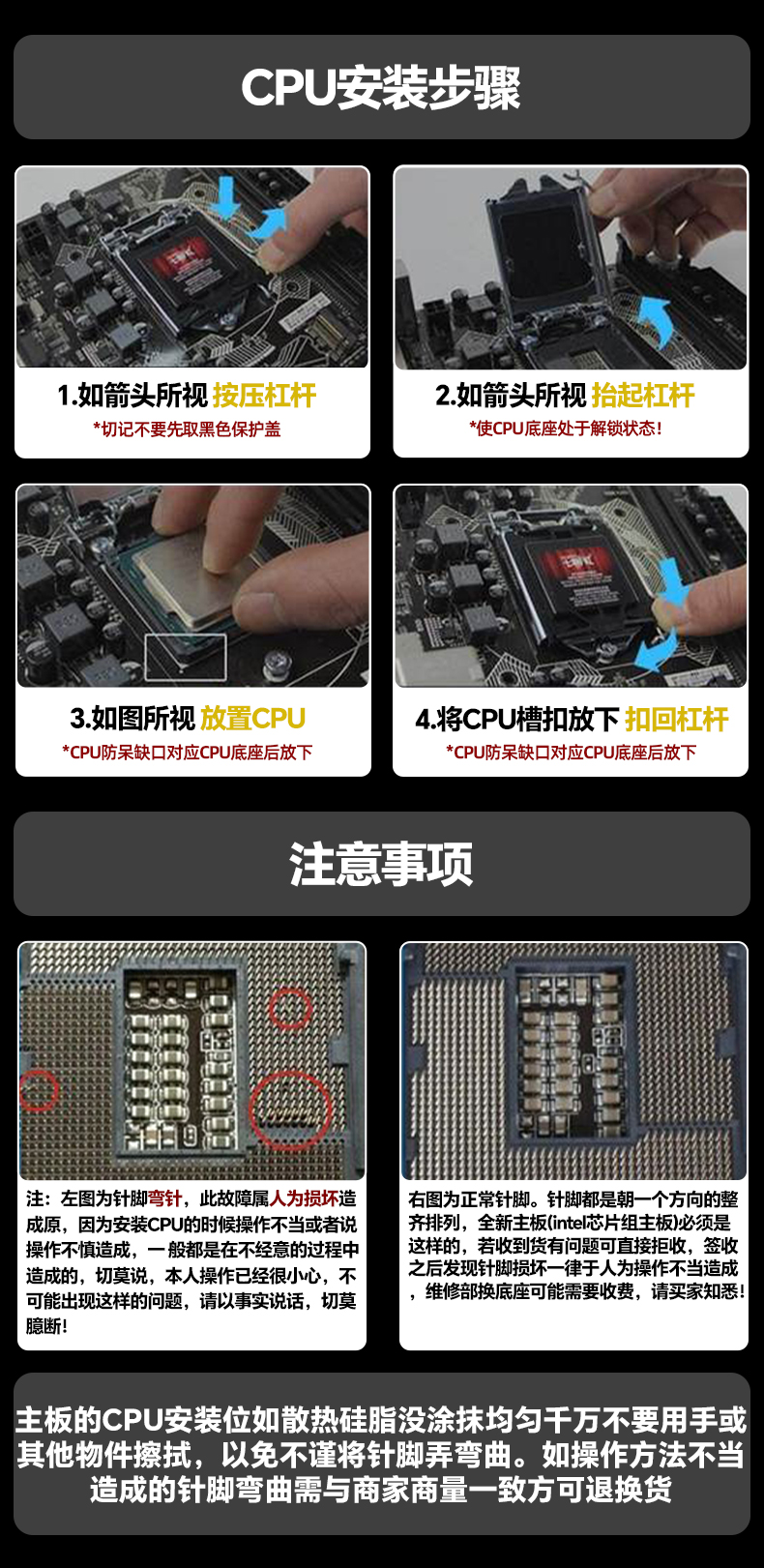 CPU安装步骤

1.如箭头所视 按压杠杆
*切记不要先取黑色保护盖

2.如箭头所视 抬起杠杆
*使CPU底座处于解锁状态！

3.如图所视 放置CPU
*CPU防呆缺口对应CPU底座后放下

4.将CPU槽扣放下 扣回杠杆
*CPU防呆缺口对应CPU底座后放下

注意事项

注：左图为针脚弯针，此故障属人为损坏造成原，因为安装CPU的时候操作不当或者说操作不慎造成，一般都是在不经意的过程中造成的，切莫说，本人操作已经很小心，不可能出现这样的问题，请以事实说话，切莫臆断！

右图为正常针脚。针脚都是朝一个方向的整齐排列，全新主板(intel芯片组主板)必须是这样的，若收到货有问题可直接拒收，签收之后发现针脚损坏一律于人为操作不当造成，维修部换底座可能需要收费，请买家知悉！

主板的CPU安装位如散热硅脂没涂抹均匀千万不要用手或其他物件擦拭，以免不谨将针脚弄弯曲。如操作方法不当造成的针脚弯曲需与商家商量一致方可退换货