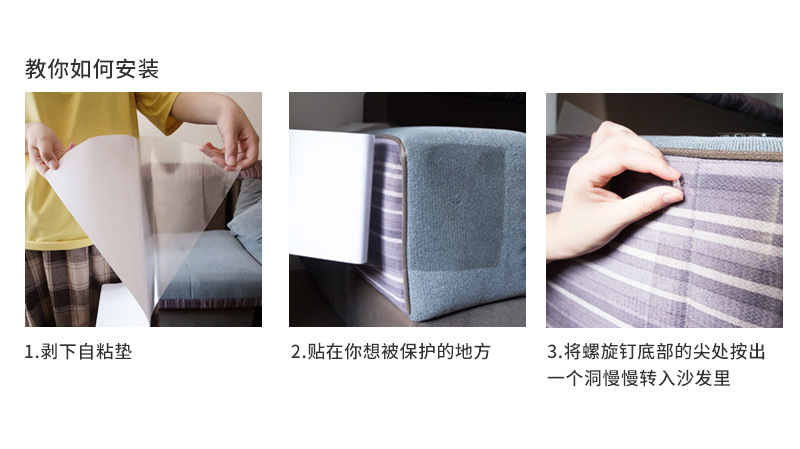 教你如何安装

1.剥下自粘垫

2.贴在你想被保护的地方

3.将螺旋钉底部的尖处按出一个洞慢慢转入沙发里