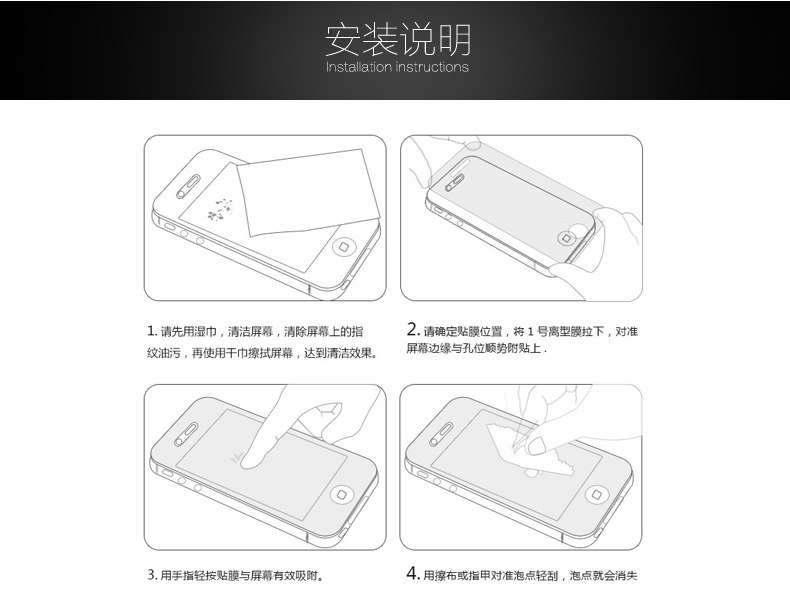 安装说明
Installation instructions

1. 请先用湿巾，清洁屏幕，清除屏幕上的指纹油污，再使用干巾擦拭屏幕，达到清洁效果。

2. 请确定贴膜位置，将 1 号离型膜拉下，对准屏幕边缘与孔位顺势附贴上 .

3. 用手指轻按贴膜与屏幕有效吸附。

4. 用擦布或指甲对准泡点轻刮，泡点就会消失