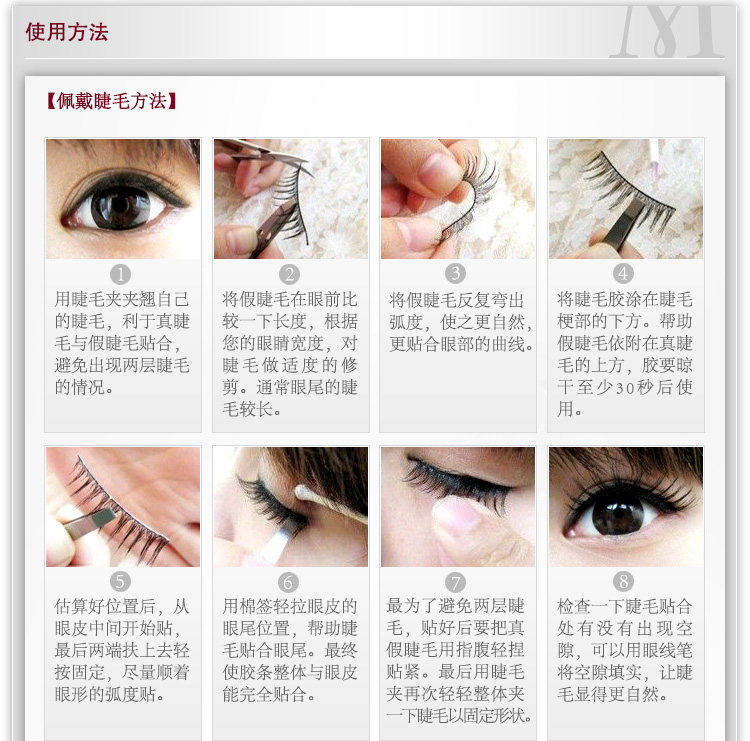 使用方法

【佩戴睫毛方法】

1
用睫毛夹夹翘自己的睫毛，利于真睫毛与假睫毛贴合，避免出现两层睫毛的情况。

2
将假睫毛在眼前比较一下长度，根据您的眼睛宽度，对睫毛做适度的修剪。通常眼尾的睫毛较长。

3
将假睫毛反复弯出弧度，使之更自然，更贴合眼部的曲线。

4
将睫毛胶涂在睫毛梗部的下方。帮助假睫毛依附在真睫毛的上方，胶要晾干至少30秒后使用。

5
估算好位置后，从眼皮中间开始贴，最后两端扶上去轻按固定，尽量顺着眼形的弧度贴。

6
用棉签轻拉眼皮的眼尾位置，帮助睫毛贴合眼尾。最终使胶条整体与眼皮能完全贴合。

7
最为了避免两层睫毛，贴好后要把真假睫毛用指腹轻捏贴紧。最后用睫毛夹再次轻轻整体夹一下睫毛以固定形状。

8
检查一下睫毛贴合处有没有出现空隙，可以用眼线笔将空隙填实，让睫毛显得更自然。