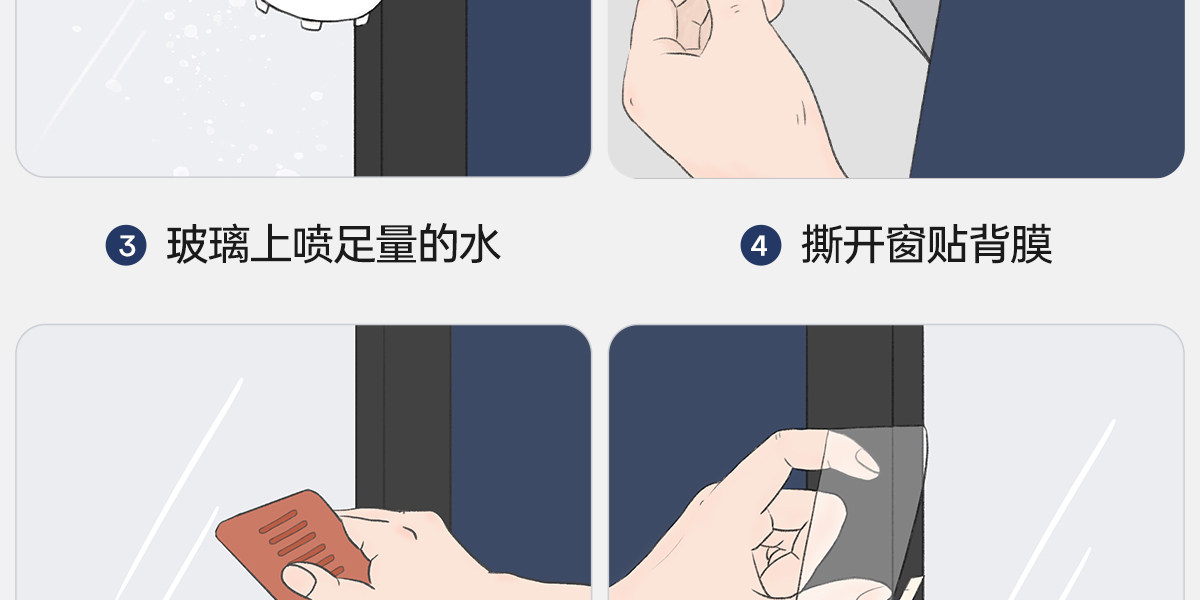 3 玻璃上喷足量的水

4 撕开窗贴背膜