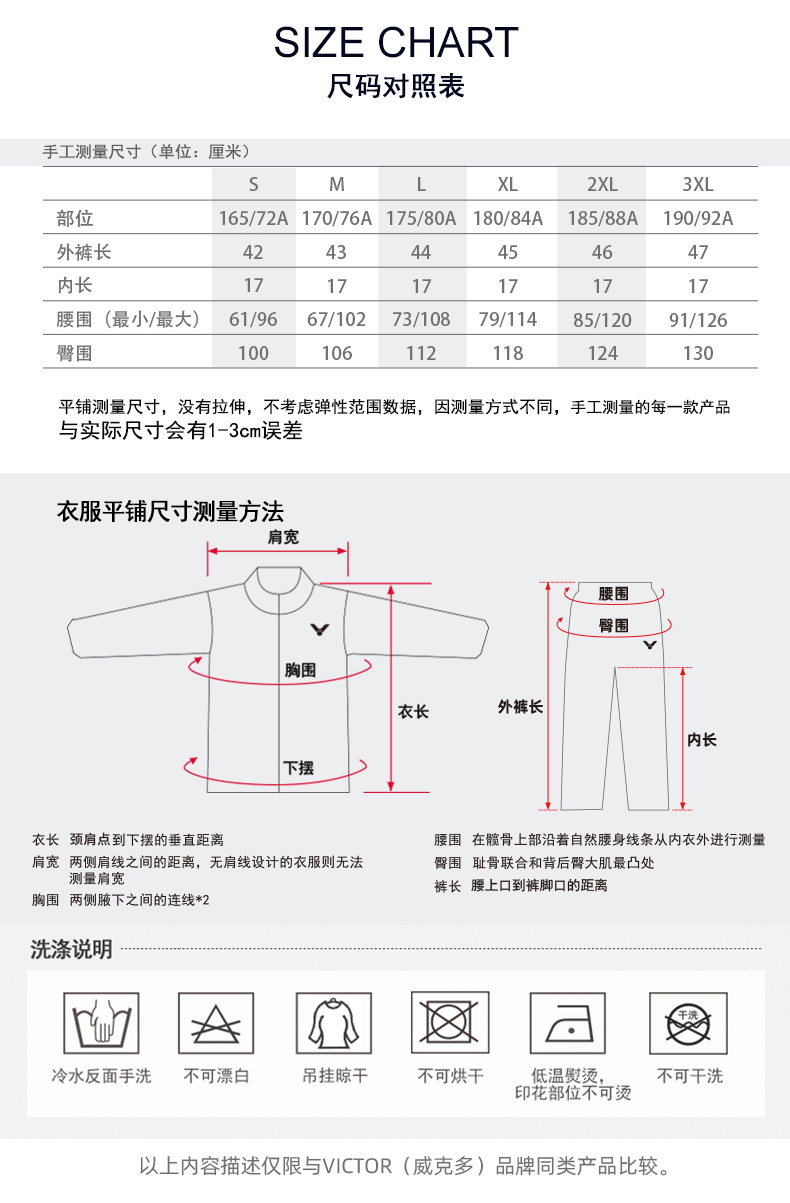 SIZE CHART
尺码对照表

手工测量尺寸（单位：厘米）

| | S | M | L | XL | 2XL | 3XL |
|---|---|---|---|---|---|---|
| 部位 | 165/72A | 170/76A | 175/80A | 180/84A | 185/88A | 190/92A |
| 外裤长 | 42 | 43 | 44 | 45 | 46 | 47 |
| 内长 | 17 | 17 | 17 | 17 | 17 | 17 |
| 腰围（最小/最大） | 61/96 | 67/102 | 73/108 | 79/114 | 85/120 | 91/126 |
| 臀围 | 100 | 106 | 112 | 118 | 124 | 130 |

平铺测量尺寸，没有拉伸，不考虑弹性范围数据，因测量方式不同，手工测量的每一款产品与实际尺寸会有1-3cm误差

衣服平铺尺寸测量方法

肩宽
胸围
衣长
下摆
腰围
臀围
外裤长
内长

衣长 颈肩点到下摆的垂直距离
肩宽 两侧肩线之间的距离，无肩线设计的衣服则无法测量肩宽
胸围 两侧腋下之间的连线*2

腰围 在髋骨上部沿着自然腰身线条从内衣外进行测量
臀围 耻骨联合和背后臀大肌最凸处
裤长 腰上口到裤脚口的距离

洗涤说明

冷水反面手洗
不可漂白
吊挂晾干
不可烘干
低温熨烫，印花部位不可烫
干洗
不可干洗

以上内容描述仅限与VICTOR（威克多）品牌同类产品比较。