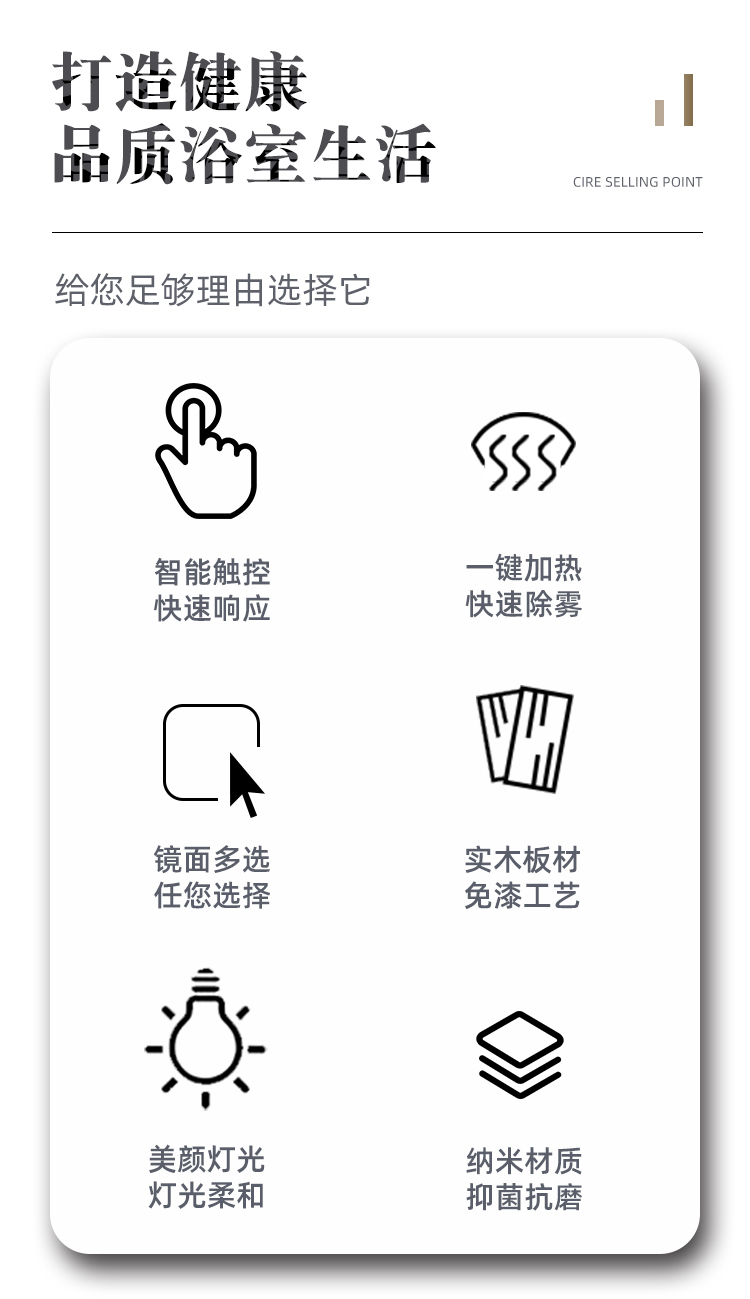 打造健康
品质浴室生活

CIRE SELLING POINT

给您足够理由选择它

智能触控
快速响应

一键加热
快速除雾

镜面多选
任您选择

实木板材
免漆工艺

美颜灯光
灯光柔和

纳米材质
抑菌抗磨