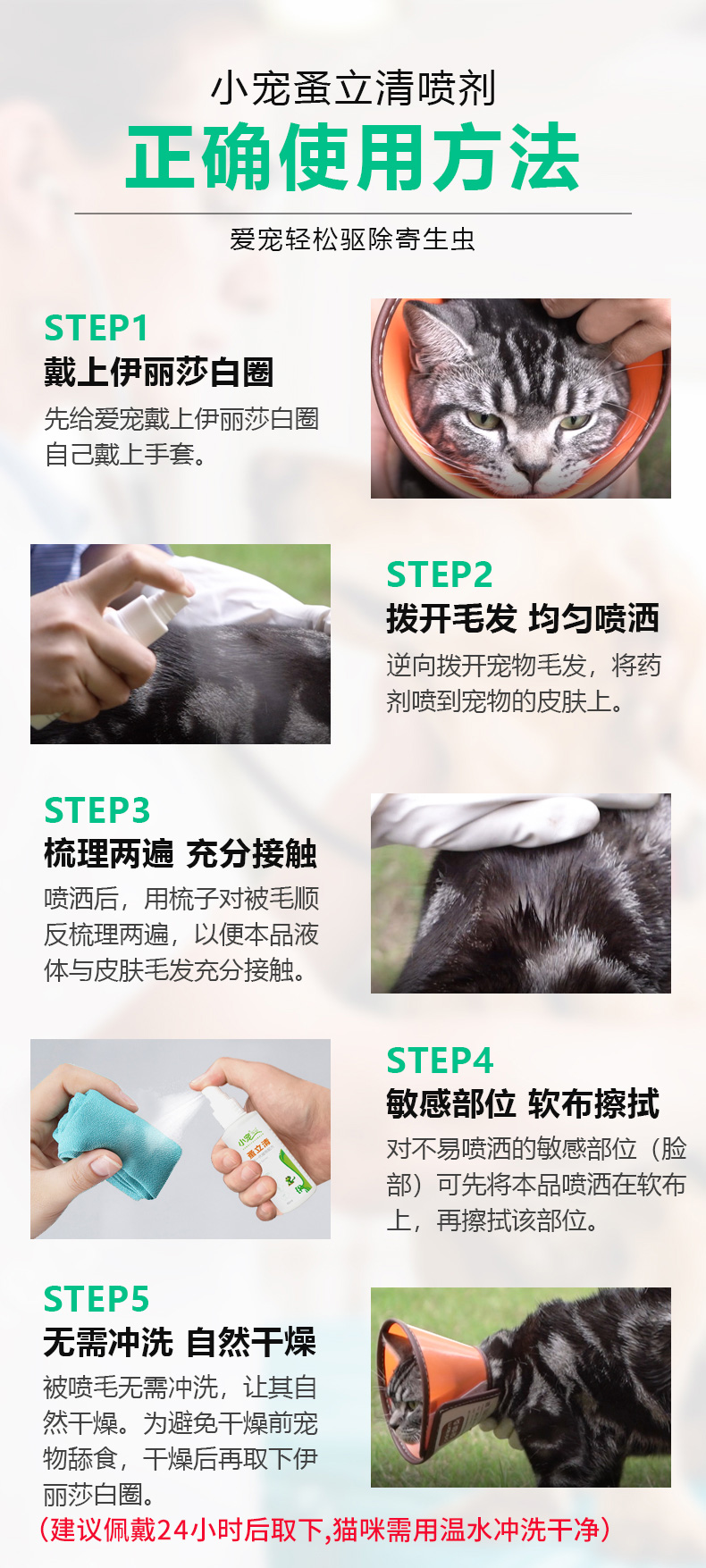 小宠蚤立清喷剂
正确使用方法
爱宠轻松驱除寄生虫

STEP1
戴上伊丽莎白圈
先给爱宠戴上伊丽莎白圈自己戴上手套。

STEP2
拨开毛发 均匀喷洒
逆向拨开宠物毛发，将药剂喷到宠物的皮肤上。

STEP3
梳理两遍 充分接触
喷洒后，用梳子对被毛顺反梳理两遍，以便本品液体与皮肤毛发充分接触。

小宠
蚤立清

STEP4
敏感部位 软布擦拭
对不易喷洒的敏感部位（脸部）可先将本品喷洒在软布上，再擦拭该部位。

STEP5
无需冲洗 自然干燥
被喷毛无需冲洗，让其自然干燥。为避免干燥前宠物舔食，干燥后再取下伊丽莎白圈。
（建议佩戴24小时后取下,猫咪需用温水冲洗干净）