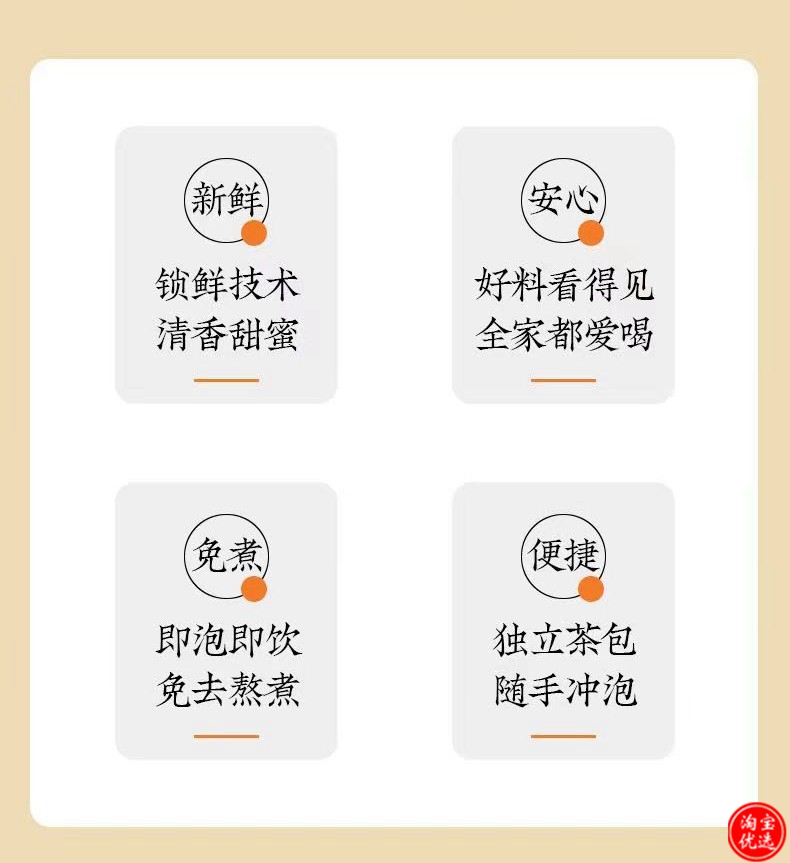 新鲜

锁鲜技术
清香甜蜜

安心

好料看得见
全家都爱喝

免煮

即泡即饮
免去熬煮

便捷

独立茶包
随手冲泡

淘宝优选