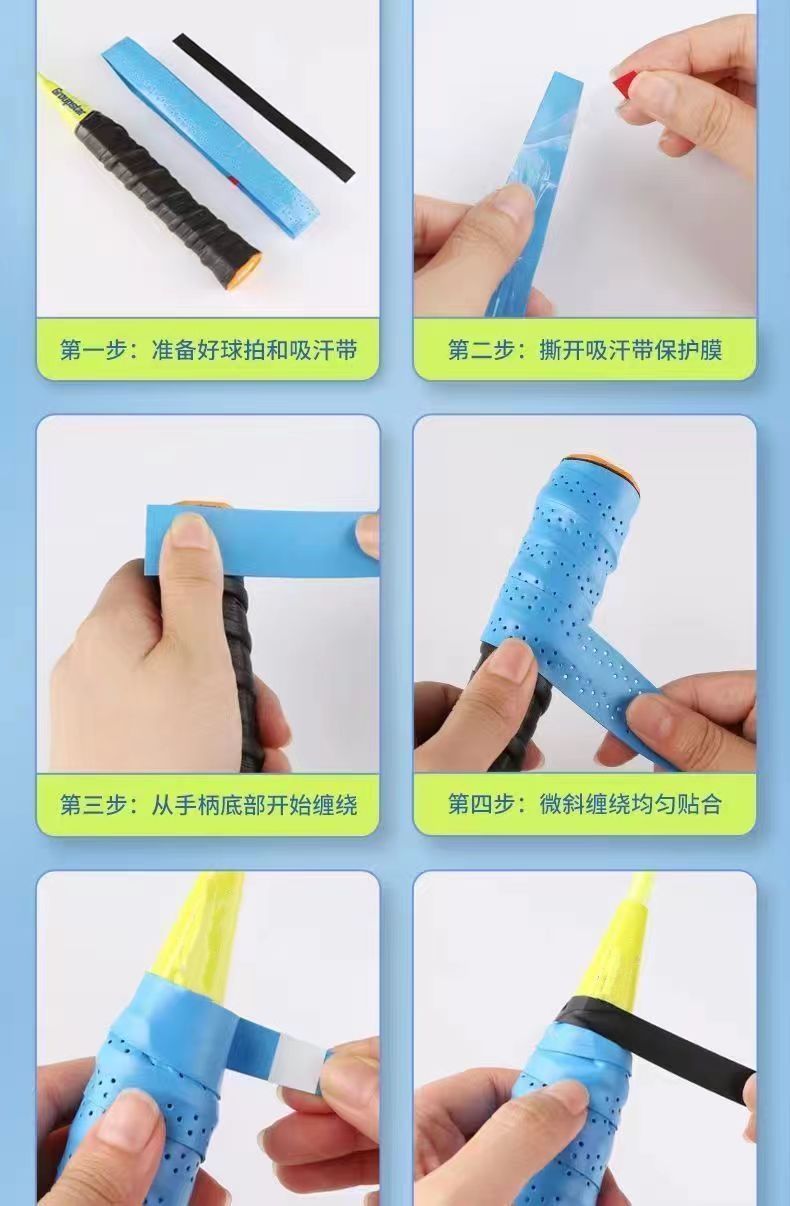 Groupstar

第一步：准备好球拍和吸汗带

第二步：撕开吸汗带保护膜

第三步：从手柄底部开始缠绕

第四步：微斜缠绕均匀贴合