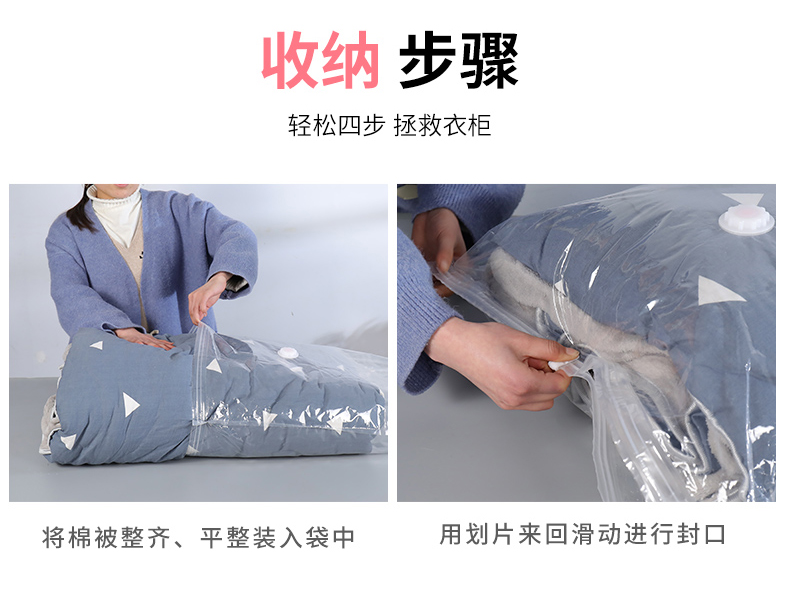 收纳 步骤

轻松四步 拯救衣柜

将棉被整齐、平整装入袋中

用划片来回滑动进行封口