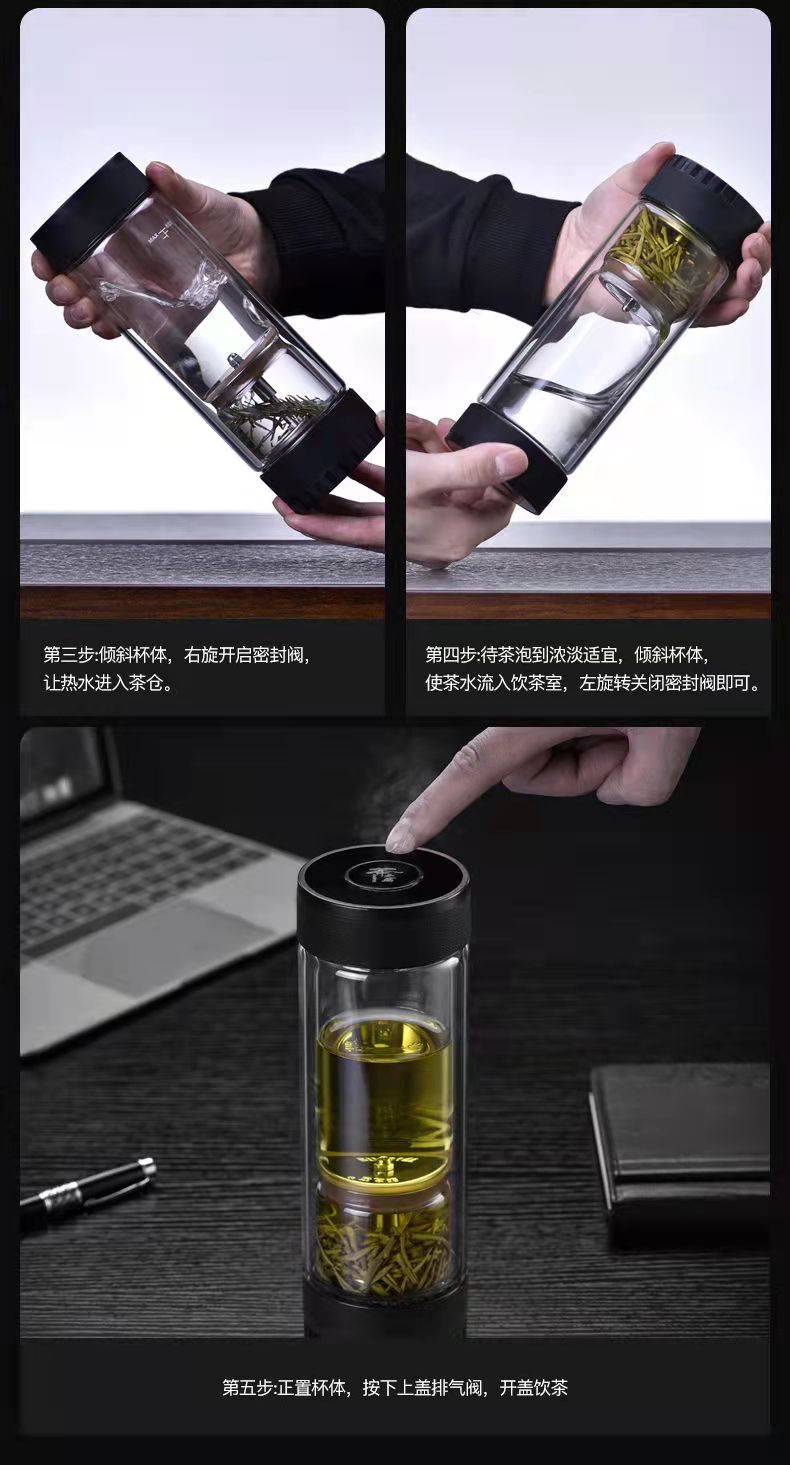 MAX

第三步:倾斜杯体，右旋开启密封阀，让热水进入茶仓。

第四步:待茶泡到浓淡适宜，倾斜杯体，使茶水流入饮茶室，左旋转关闭密封阀即可。

第五步:正置杯体，按下上盖排气阀，开盖饮茶