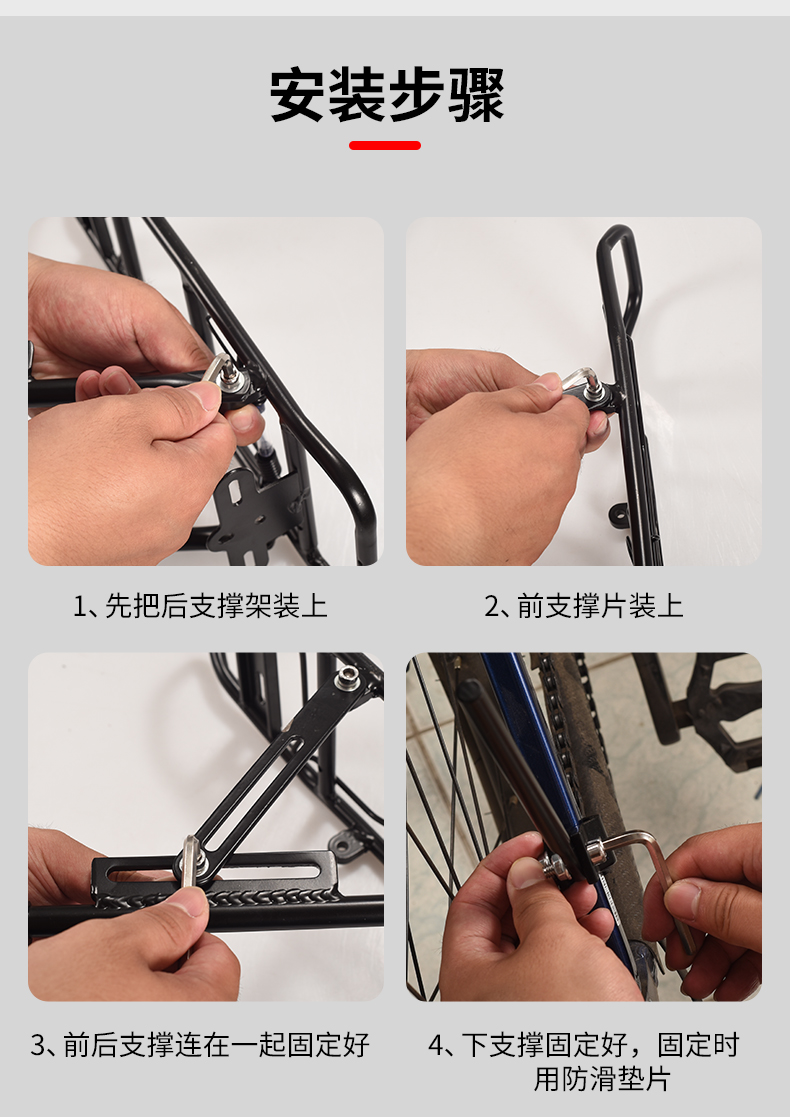 安装步骤

1、先把后支撑架装上

2、前支撑片装上

3、前后支撑连在一起固定好

4、下支撑固定好，固定时用防滑垫片