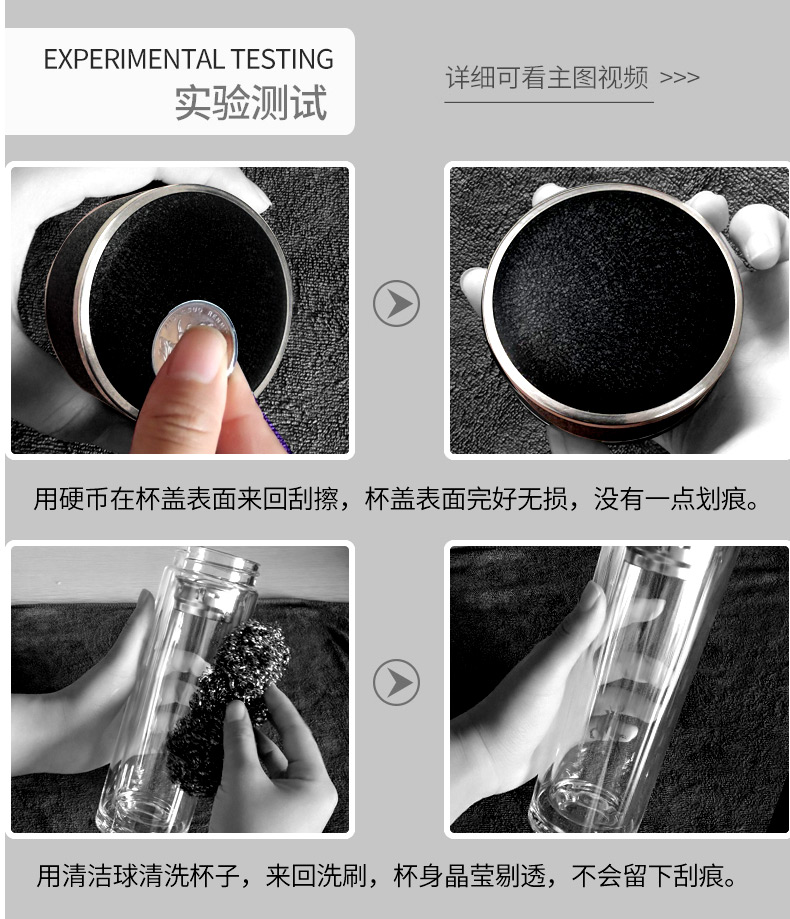 EXPERIMENTAL TESTING
实验测试

详细可看主图视频 >>>

用硬币在杯盖表面来回刮擦，杯盖表面完好无损，没有一点划痕。

用清洁球清洗杯子，来回洗刷，杯身晶莹剔透，不会留下刮痕。