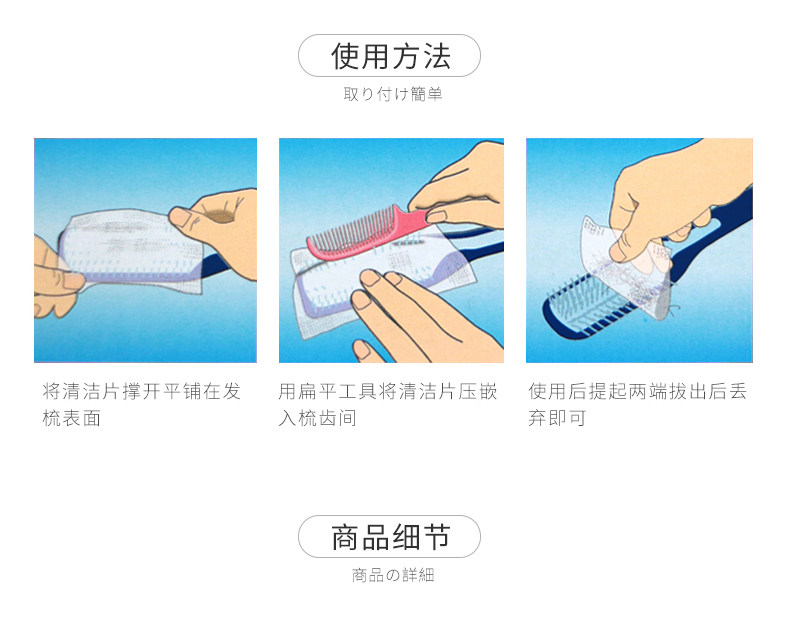 使用方法

取り付け簡単

将清洁片撑开平铺在发梳表面

用扁平工具将清洁片压嵌入梳齿间

使用后提起两端拔出后丢弃即可

商品细节

商品の詳細