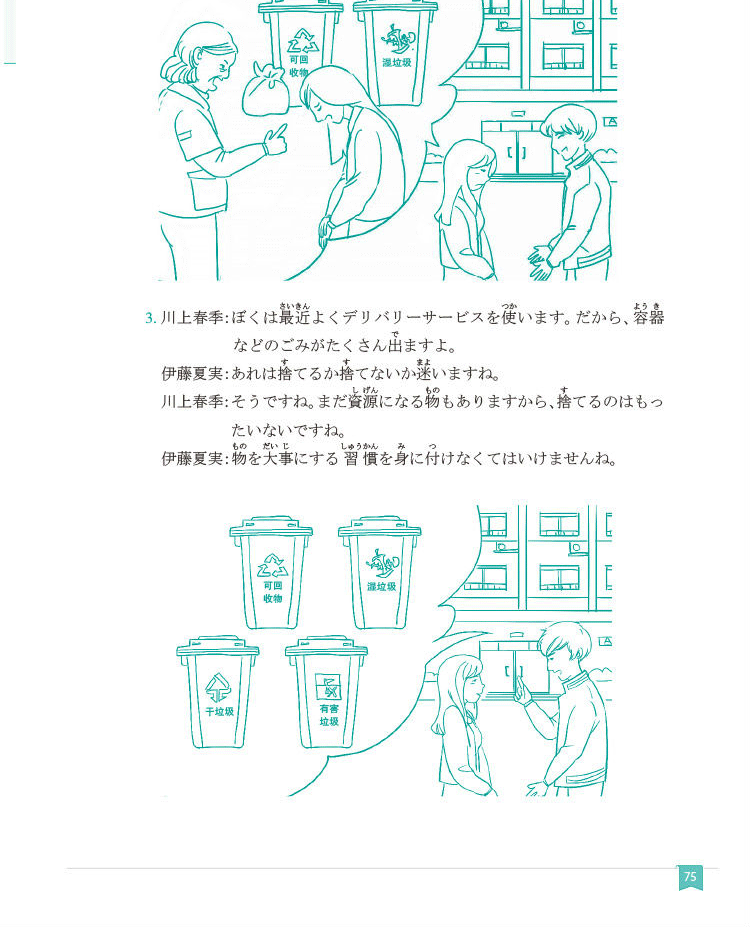 可回收物

湿垃圾

3. 川上春季：ぼくは最近（さいきん）よくデリバリーサービスを使（つか）います。だから、容器（ようき）などのごみがたくさん出（で）ますよ。

伊藤夏実：あれは捨（す）てるか捨（す）てないか迷（まよ）いますね。

川上春季：そうですね。まだ資源（しげん）になる物（もの）もありますから、捨（す）てるのはもったいないですね。

伊藤夏実：物（もの）を大事（だいじ）にする習慣（しゅうかん）を身（み）に付（つ）けなくてはいけませんね。

可回收物

湿垃圾

干垃圾

有害垃圾

75