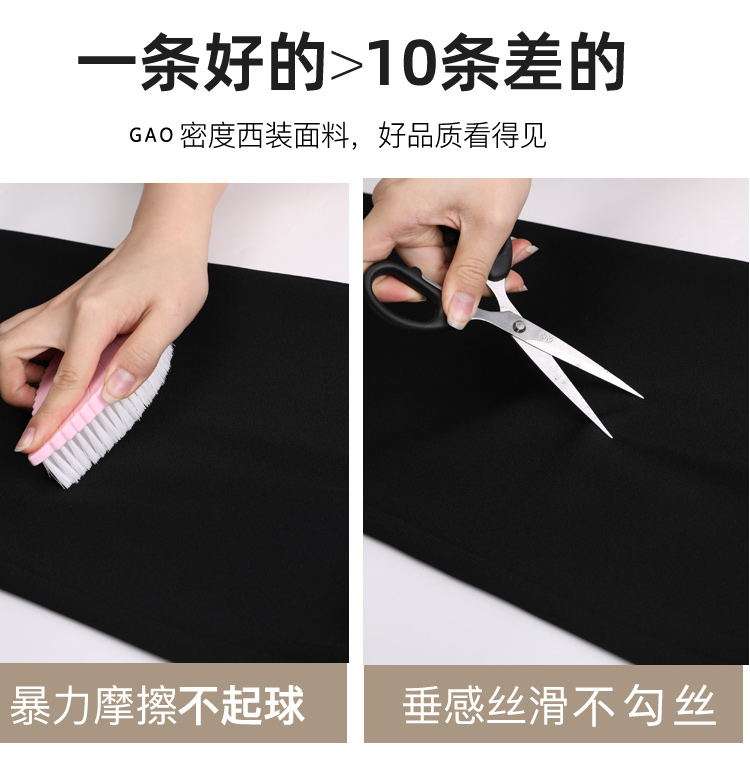 一条好的>10条差的

GAO 密度西装面料，好品质看得见

暴力摩擦不起球

垂感丝滑不勾丝