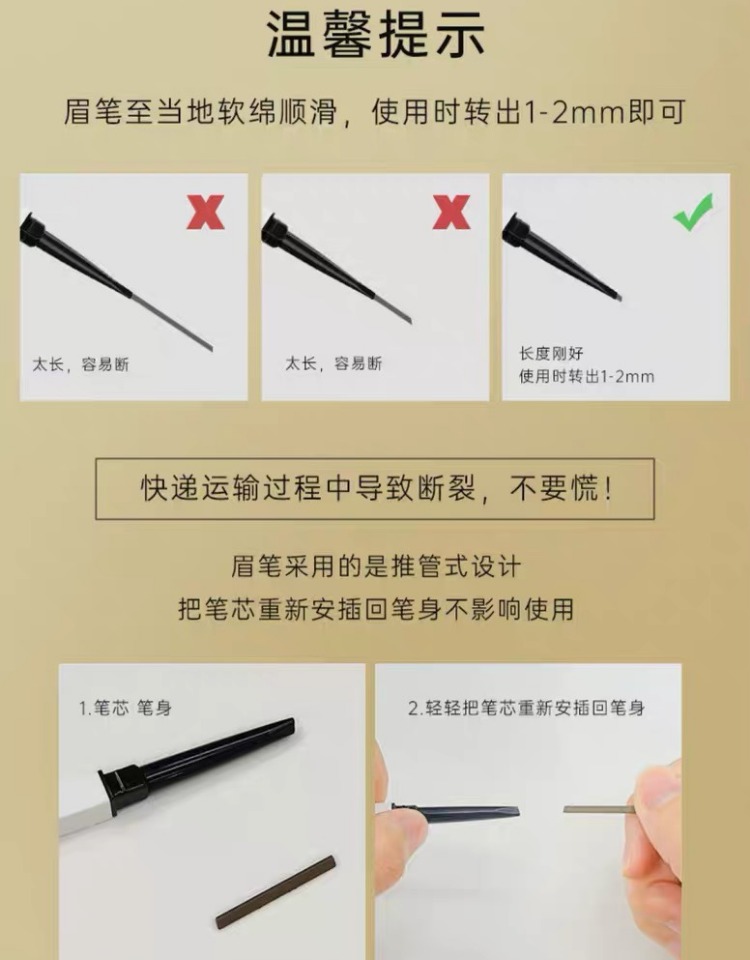 温馨提示

眉笔至当地软绵顺滑，使用时转出1-2mm即可

太长，容易断

太长，容易断

长度刚好
使用时转出1-2mm

快递运输过程中导致断裂，不要慌！

眉笔采用的是推管式设计
把笔芯重新安插回笔身不影响使用

1.笔芯 笔身

2.轻轻把笔芯重新安插回笔身