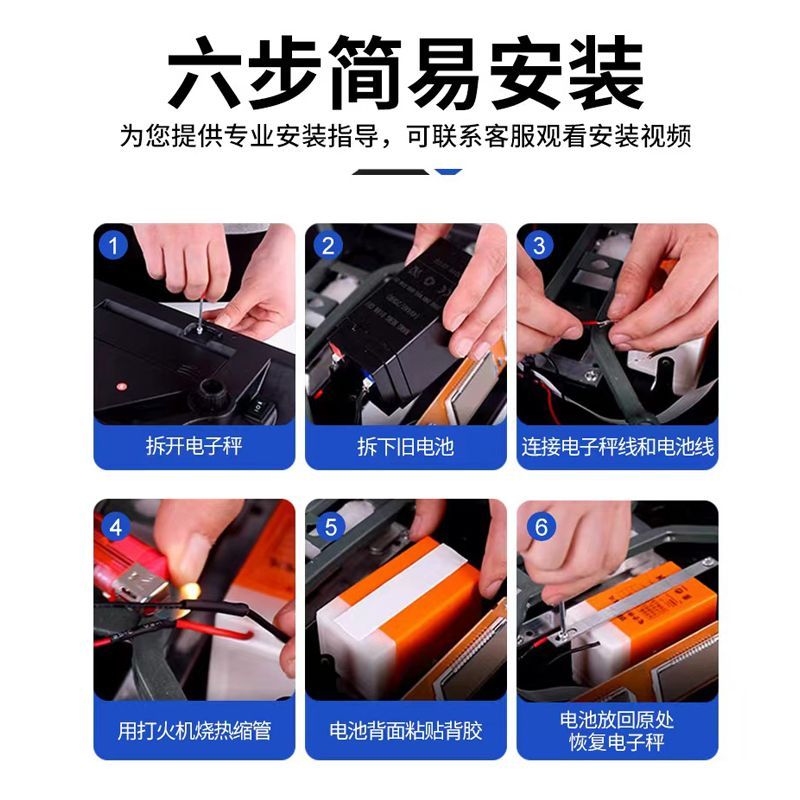 六步简易安装

为您提供专业安装指导，可联系客服观看安装视频

1
拆开电子秤

2
拆下旧电池

3
连接电子秤线和电池线

4
用打火机烧热缩管

5
电池背面粘贴背胶

6
电池放回原处
恢复电子秤