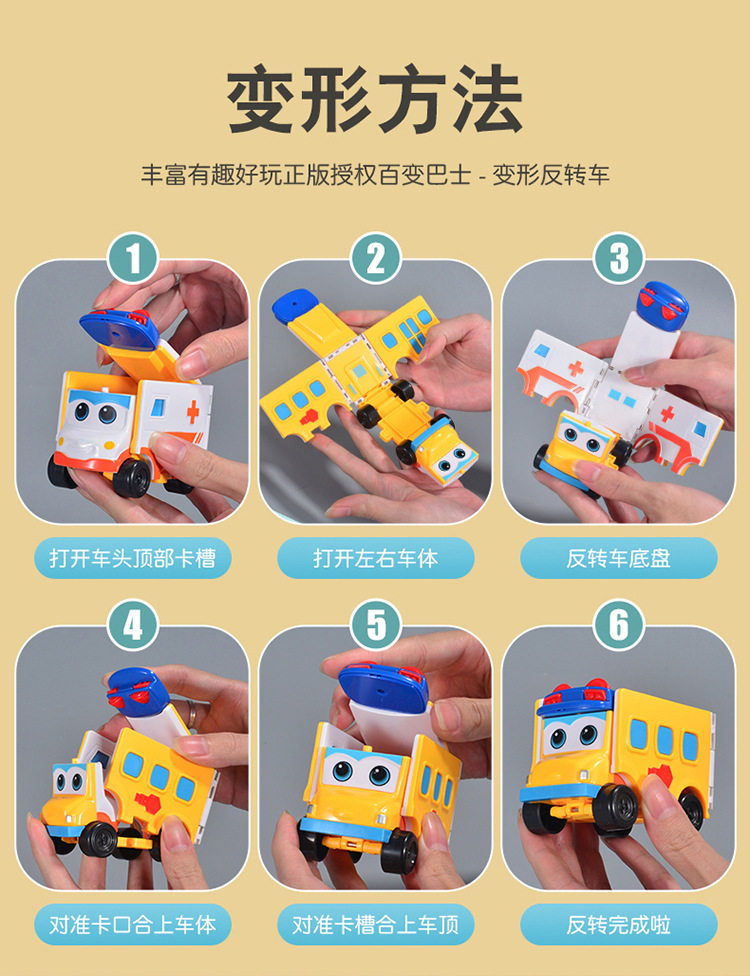 变形方法

丰富有趣好玩正版授权百变巴士 - 变形反转车

1

打开车头顶部卡槽

2

打开左右车体

3

反转车底盘

4

对准卡口合上车体

5

对准卡槽合上车顶

6

反转完成啦