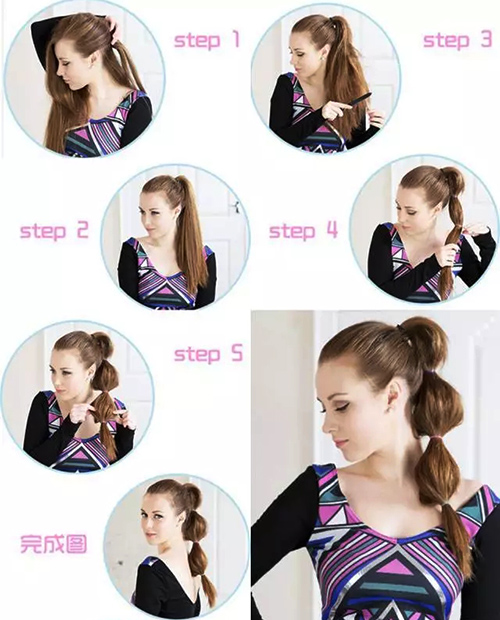 step 1

step 3

step 2

step 4

step 5

完成图