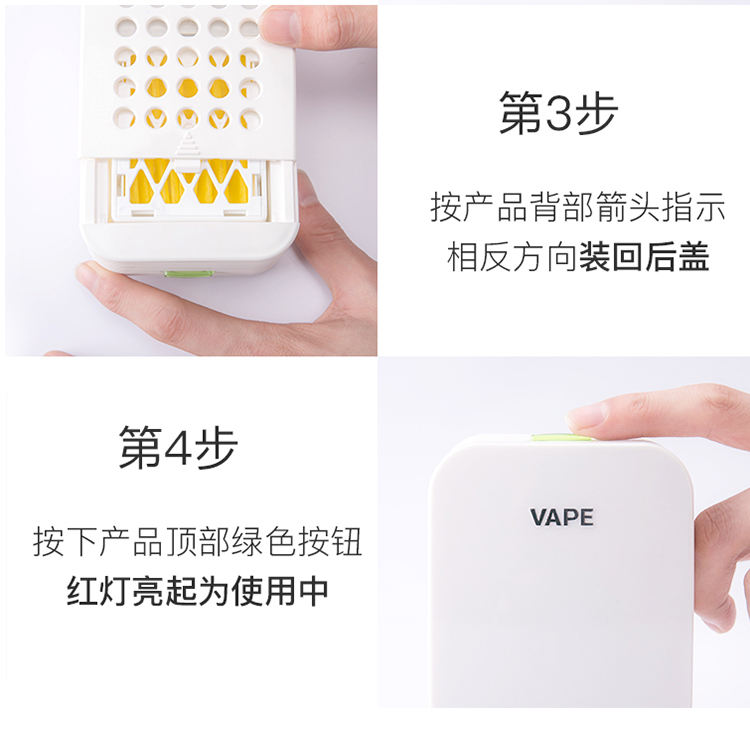 第3步

按产品背部箭头指示
相反方向装回后盖

第4步

按下产品顶部绿色按钮
红灯亮起为使用中

VAPE