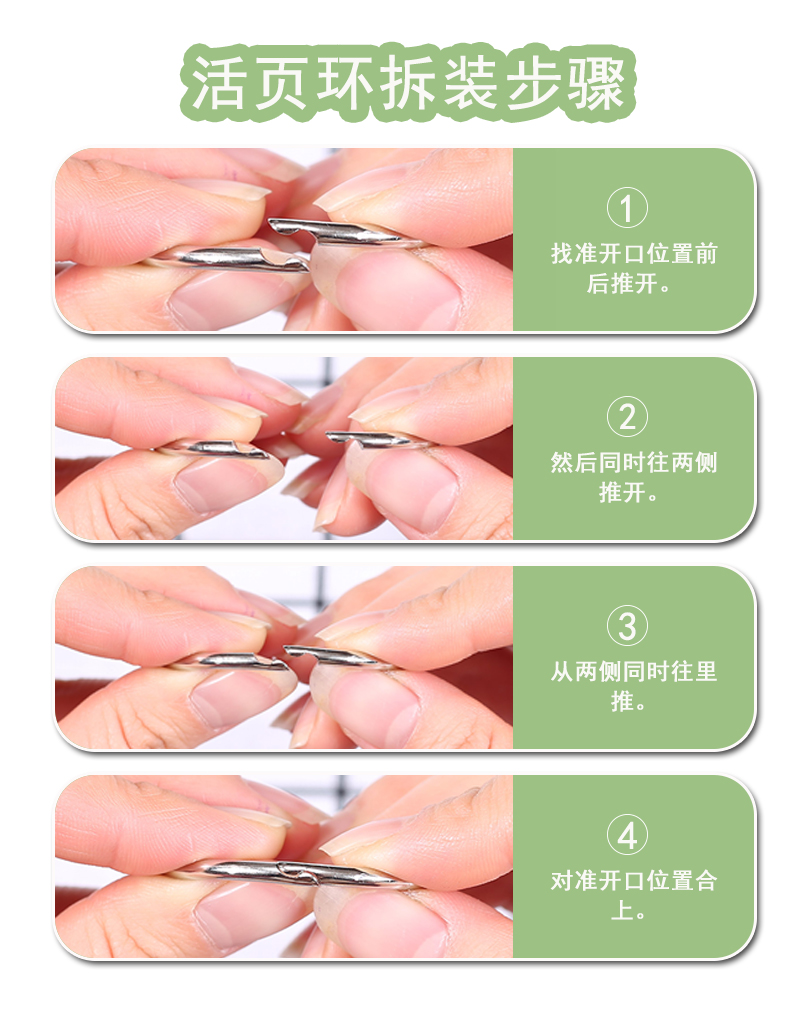 活页环拆装步骤

①
找准开口位置前后推开。

②
然后同时往两侧推开。

③
从两侧同时往里推。

④
对准开口位置合上。