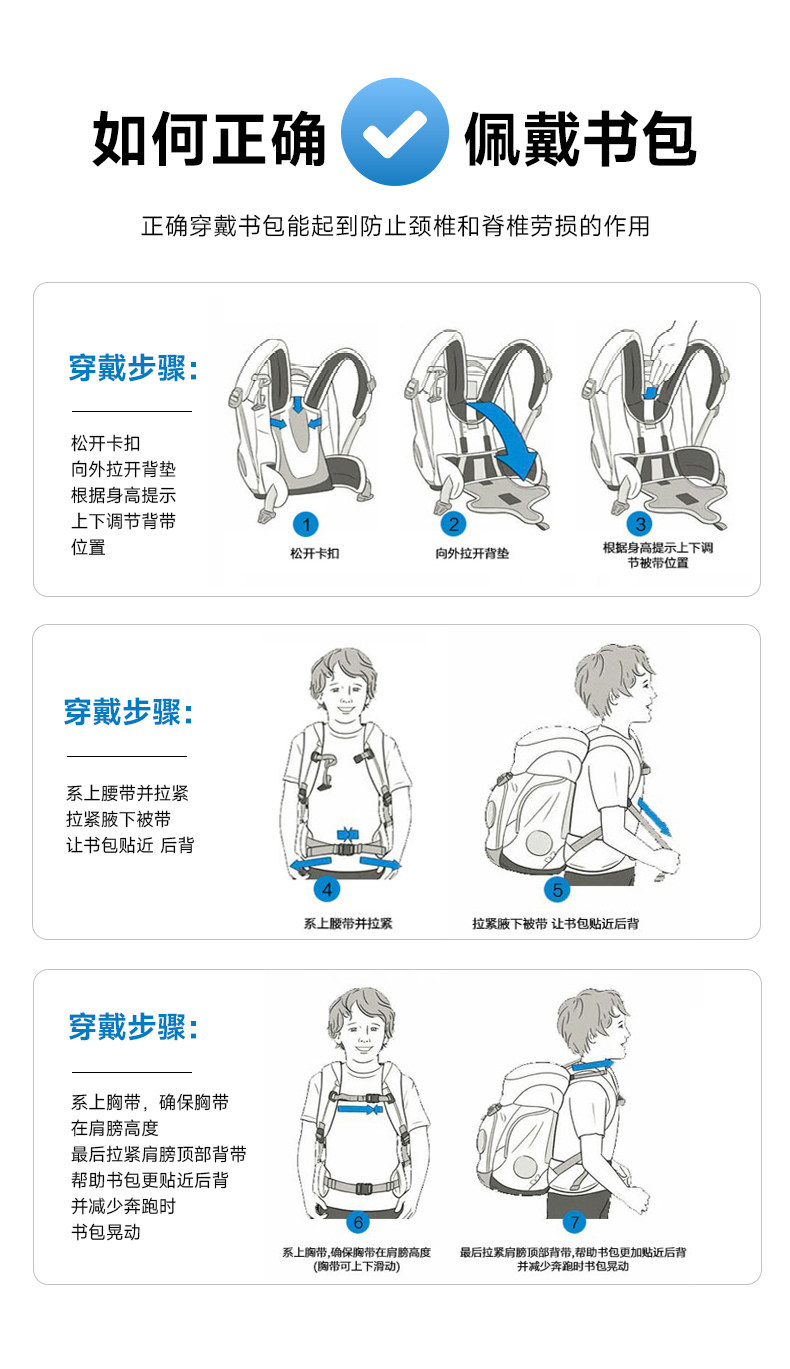 如何正确 佩戴书包

正确穿戴书包能起到防止颈椎和脊椎劳损的作用

穿戴步骤:

松开卡扣
向外拉开背垫
根据身高提示
上下调节背带
位置

1
松开卡扣

2
向外拉开背垫

3
根据身高提示上下调节被带位置

穿戴步骤:

系上腰带并拉紧
拉紧腋下被带
让书包贴近 后背

4
系上腰带并拉紧

5
拉紧腋下被带 让书包贴近后背

穿戴步骤:

系上胸带，确保胸带
在肩膀高度
最后拉紧肩膀顶部背带
帮助书包更贴近后背
并减少奔跑时
书包晃动

6
系上胸带,确保胸带在肩膀高度
(胸带可上下滑动)

7
最后拉紧肩膀顶部背带,帮助书包更加贴近后背
并减少奔跑时书包晃动