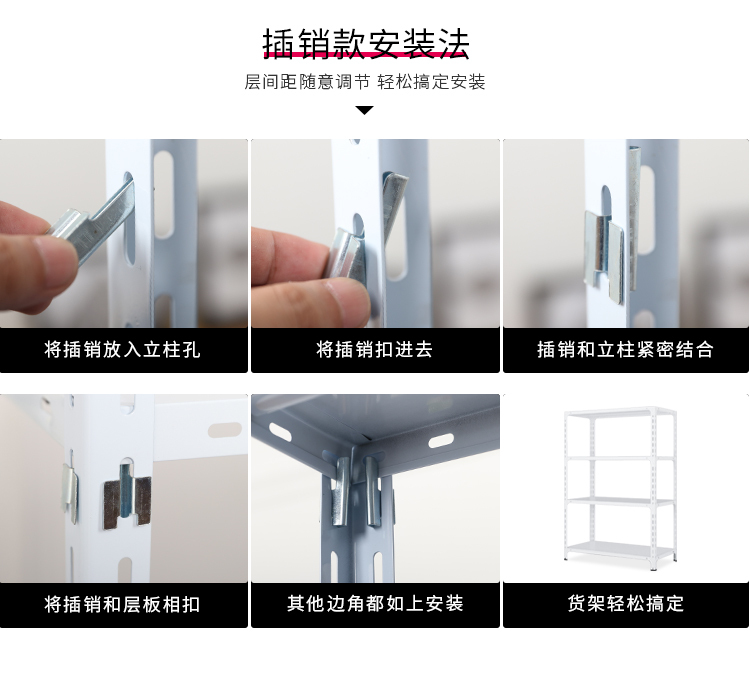 插销款安装法

层间距随意调节 轻松搞定安装

将插销放入立柱孔

将插销扣进去

插销和立柱紧密结合

将插销和层板相扣

其他边角都如上安装

货架轻松搞定