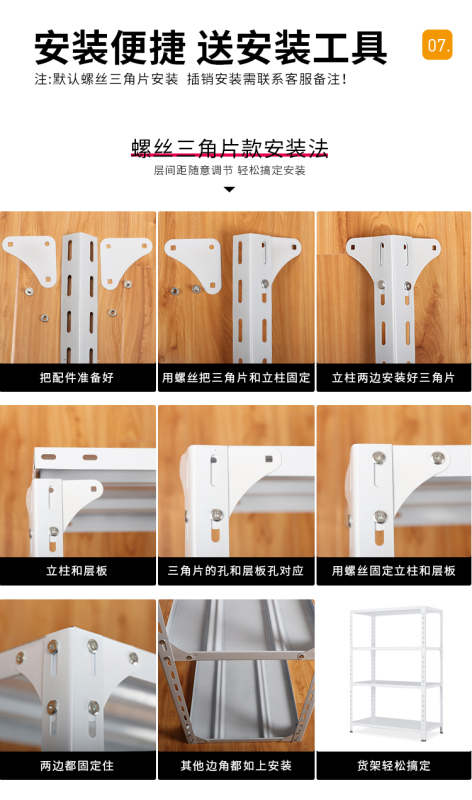 安装便捷 送安装工具

07.

注:默认螺丝三角片安装 插销安装需联系客服备注!

螺丝三角片款安装法

层间距随意调节 轻松搞定安装

把配件准备好

用螺丝把三角片和立柱固定

立柱两边安装好三角片

立柱和层板

三角片的孔和层板孔对应

用螺丝固定立柱和层板

两边都固定住

其他边角都如上安装

货架轻松搞定