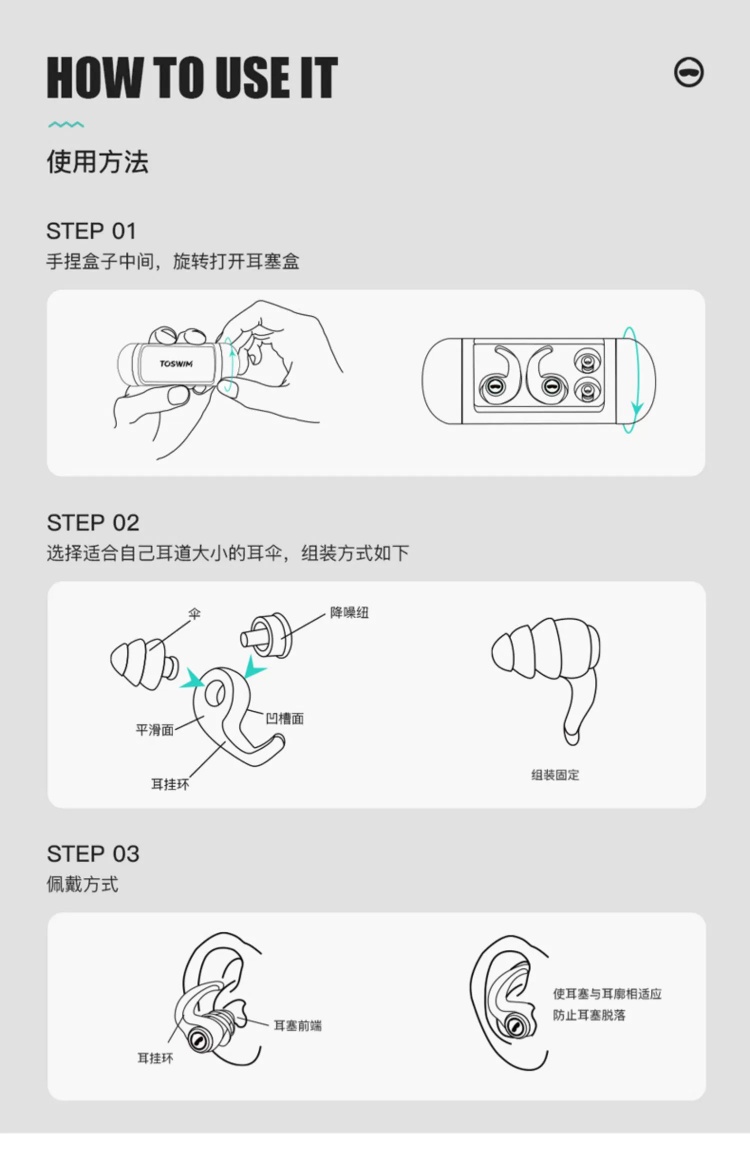 HOW TO USE IT

使用方法

STEP 01
手捏盒子中间，旋转打开耳塞盒

TOSWIM

STEP 02
选择适合自己耳道大小的耳伞，组装方式如下

伞
降噪纽
平滑面
凹槽面
耳挂环
组装固定

STEP 03
佩戴方式

耳塞前端
耳挂环
使耳塞与耳廓相适应
防止耳塞脱落