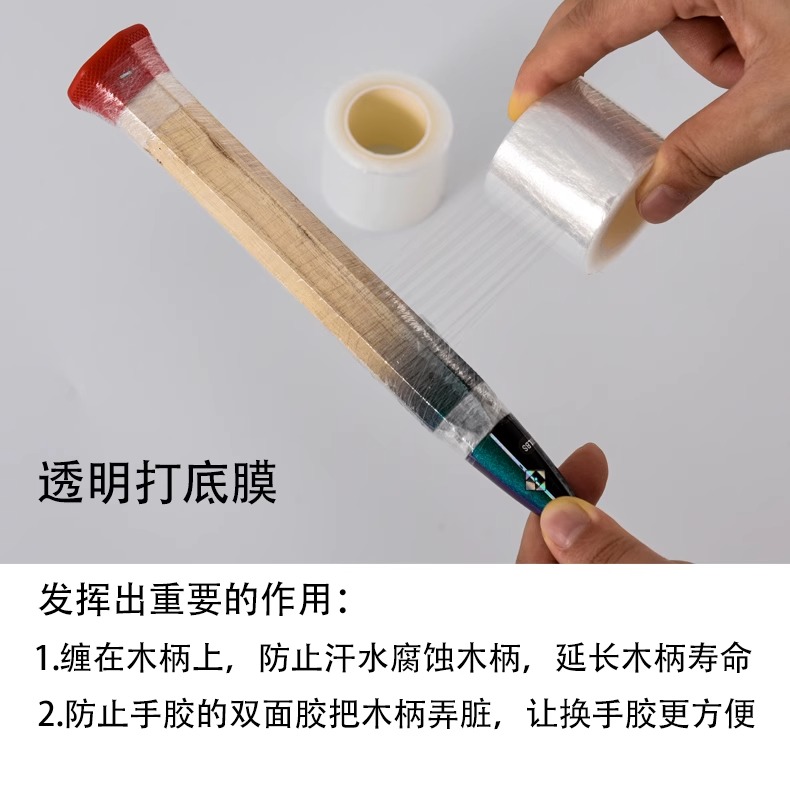 透明打底膜

发挥出重要的作用：

1.缠在木柄上，防止汗水腐蚀木柄，延长木柄寿命

2.防止手胶的双面胶把木柄弄脏，让换手胶更方便