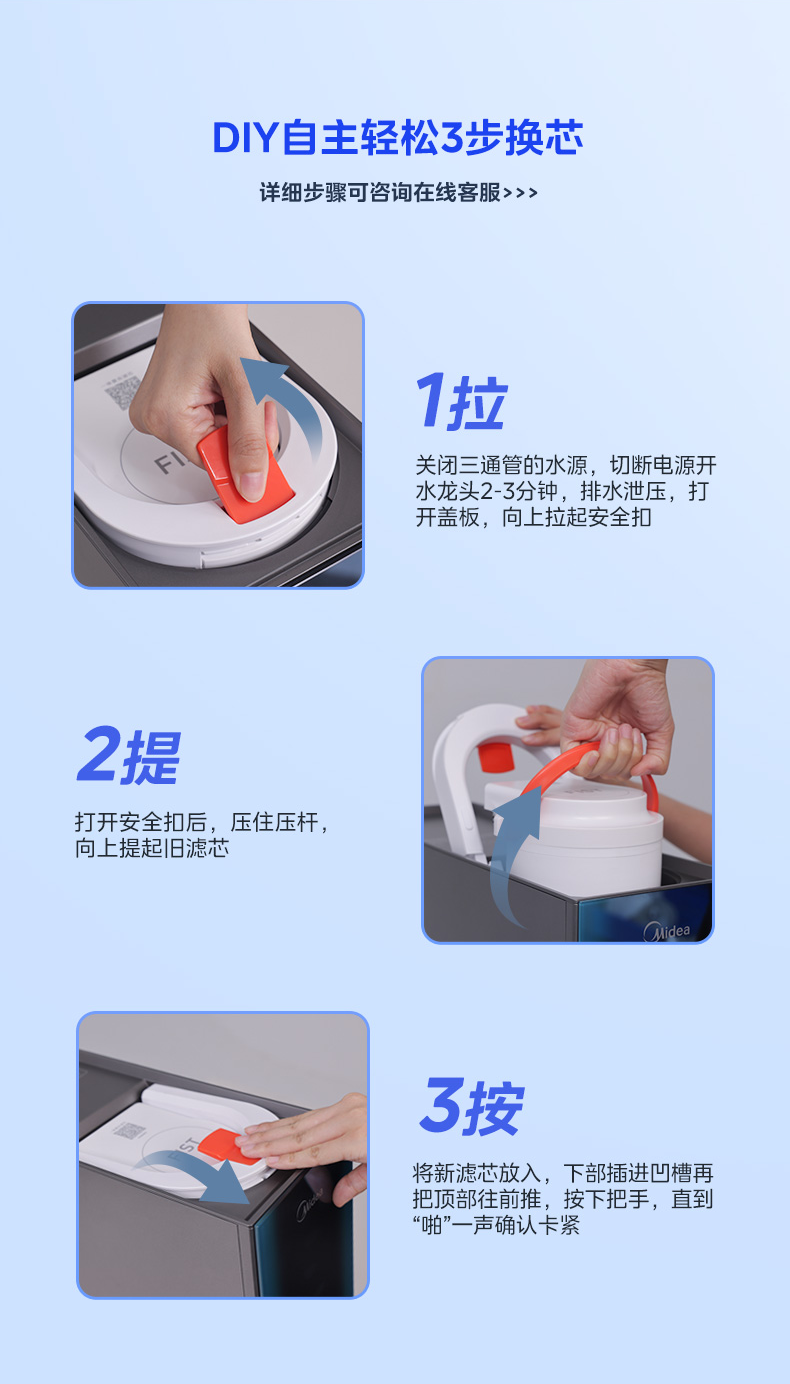 DIY自主轻松3步换芯

详细步骤可咨询在线客服>>>

FI

1拉

关闭三通管的水源，切断电源开水龙头2-3分钟，排水泄压，打开盖板，向上拉起安全扣

2提

打开安全扣后，压住压杆，向上提起旧滤芯

Midea

ST

3按

将新滤芯放入，下部插进凹槽再把顶部往前推，按下把手，直到“啪”一声确认卡紧