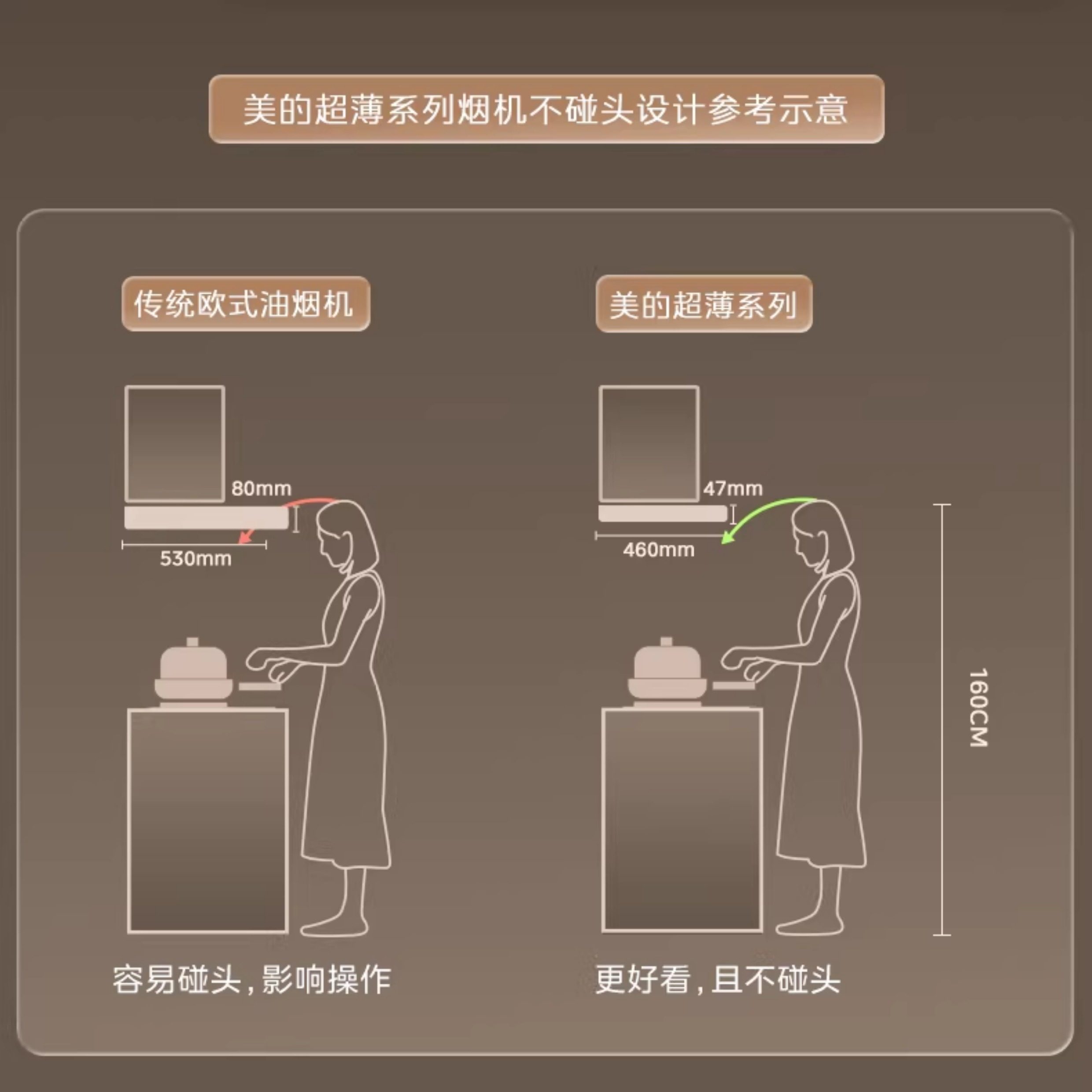 美的超薄系列烟机不碰头设计参考示意

传统欧式油烟机

80mm

530mm

容易碰头，影响操作

美的超薄系列

47mm

460mm

160CM

更好看，且不碰头