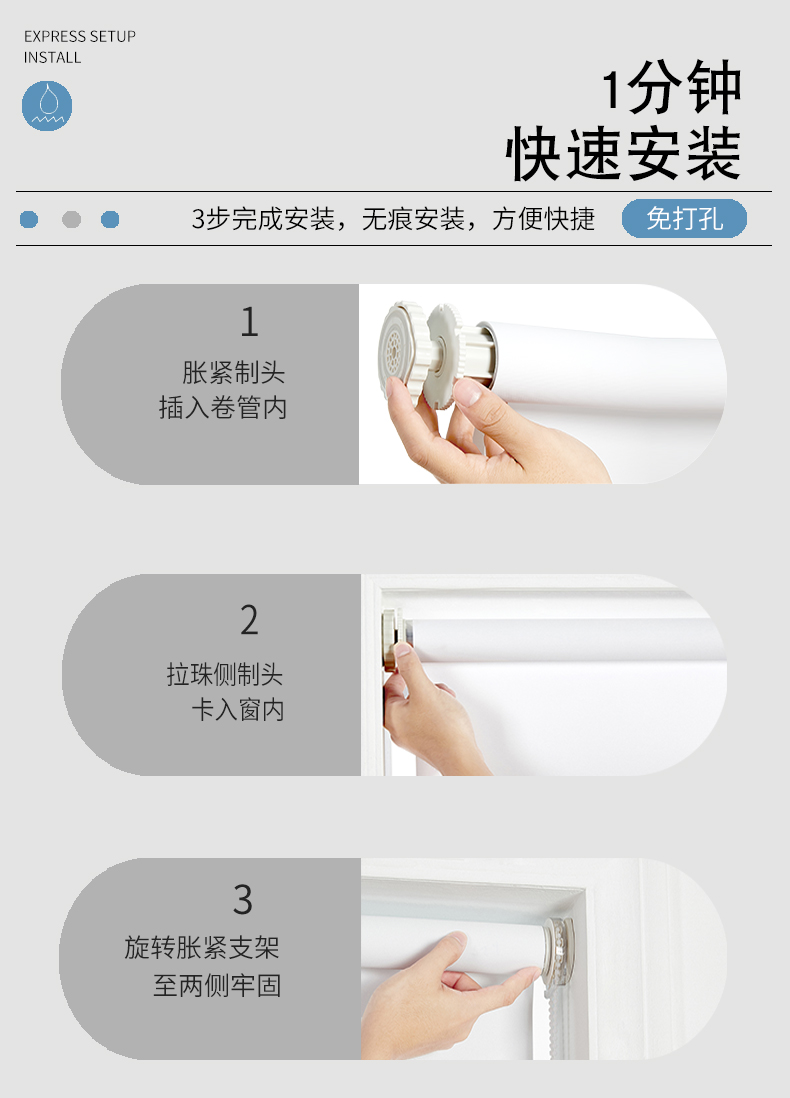 EXPRESS SETUP
INSTALL

1分钟
快速安装

3步完成安装，无痕安装，方便快捷

免打孔

1
胀紧制头
插入卷管内

2
拉珠侧制头
卡入窗内

3
旋转胀紧支架
至两侧牢固